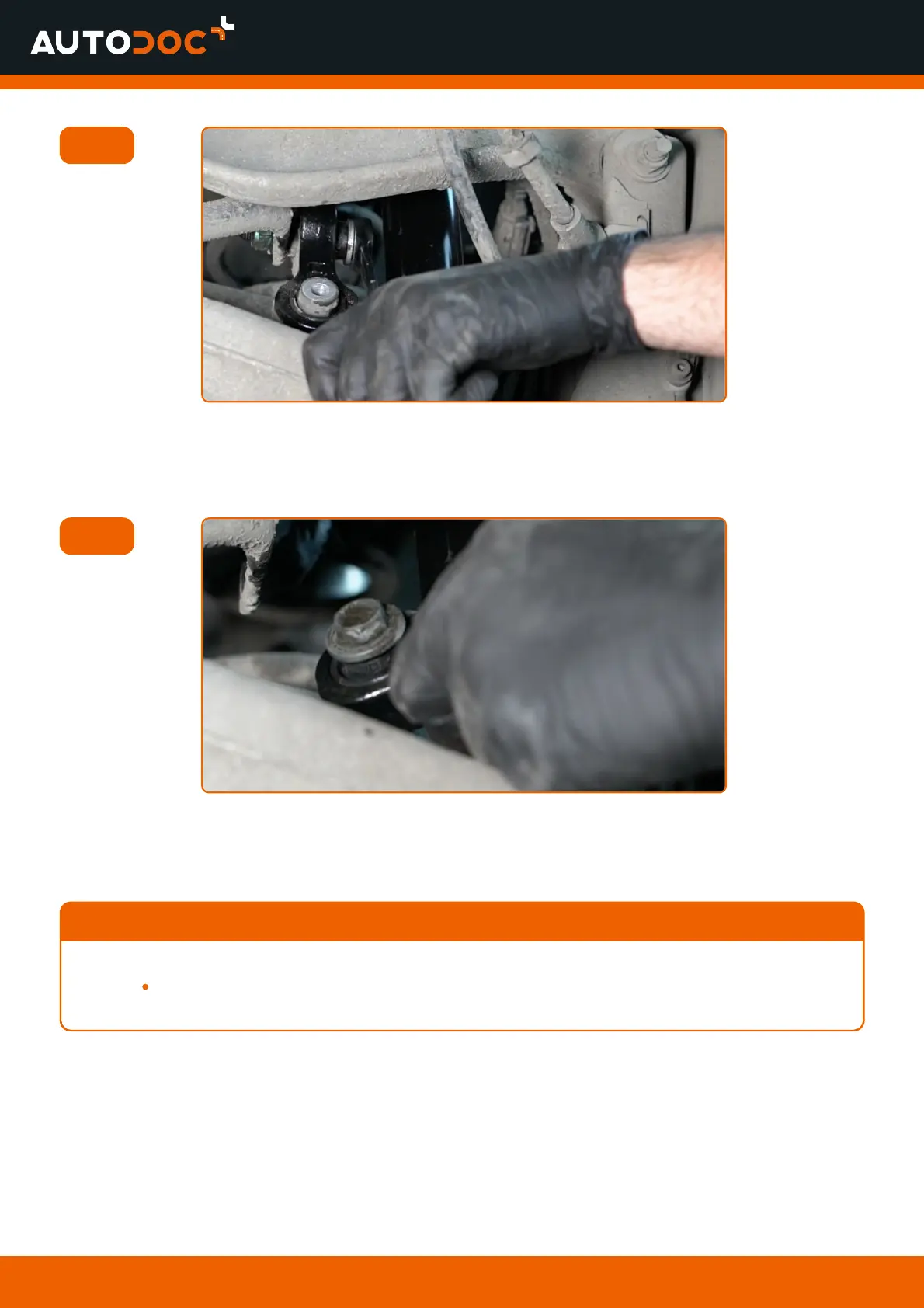 AUTODOC