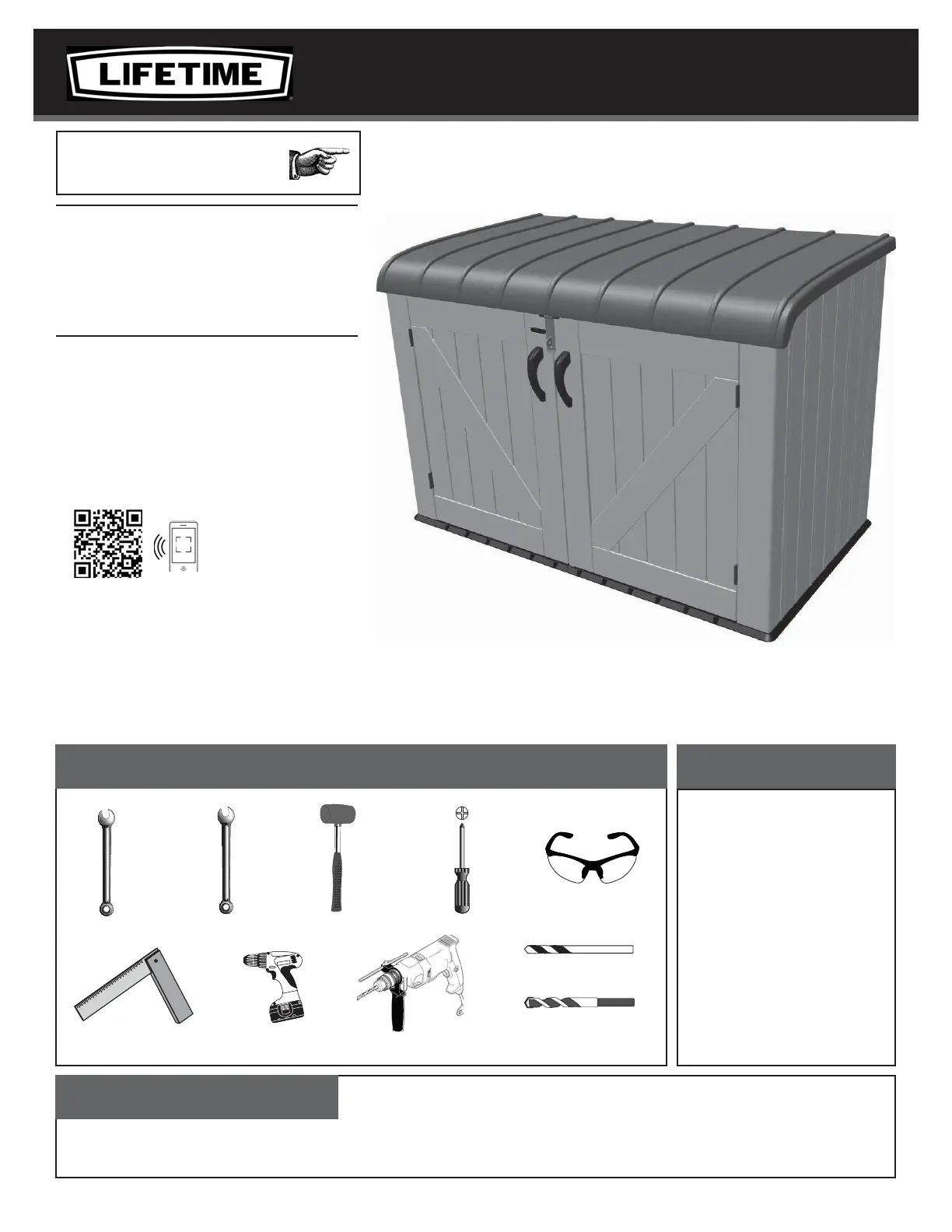 LIFETIME