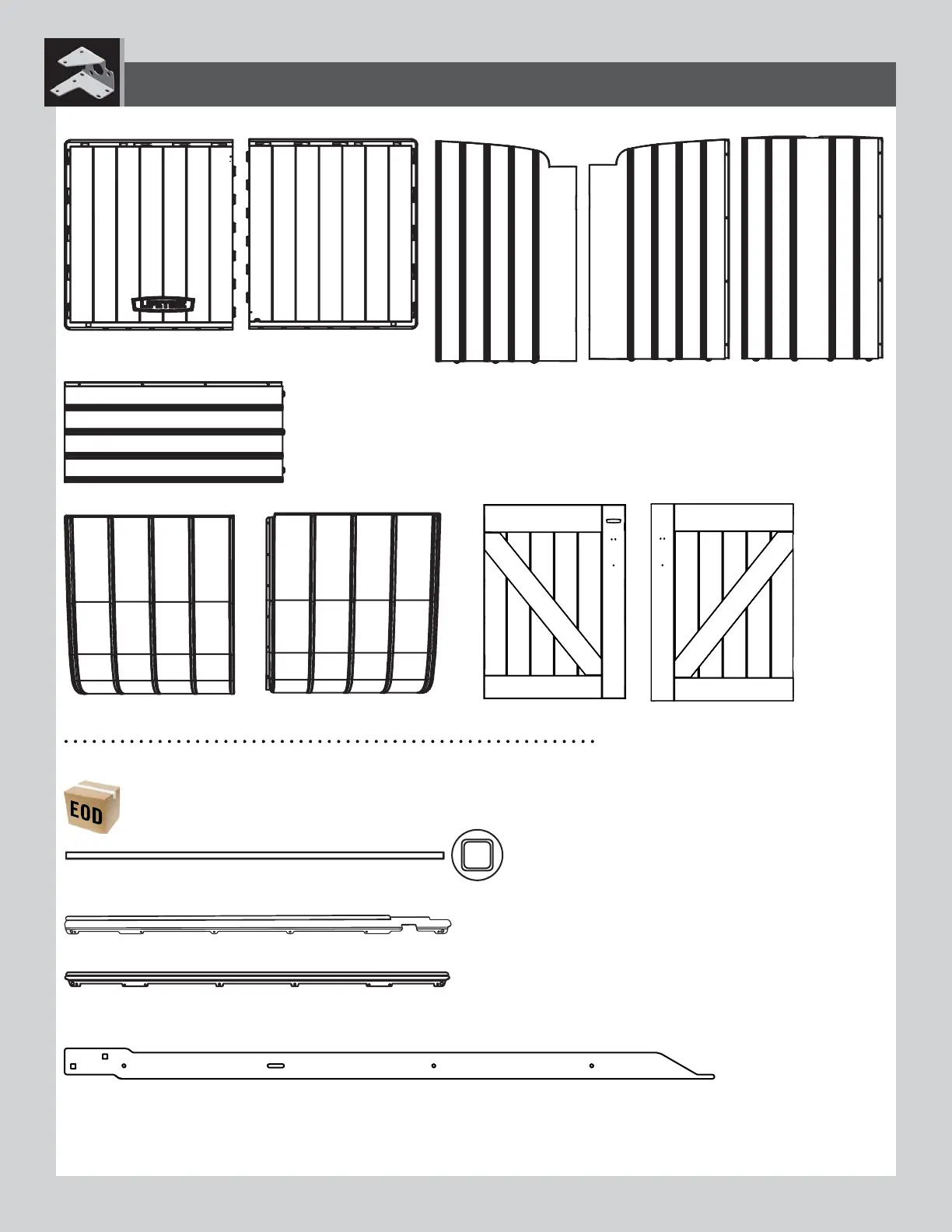 EOD