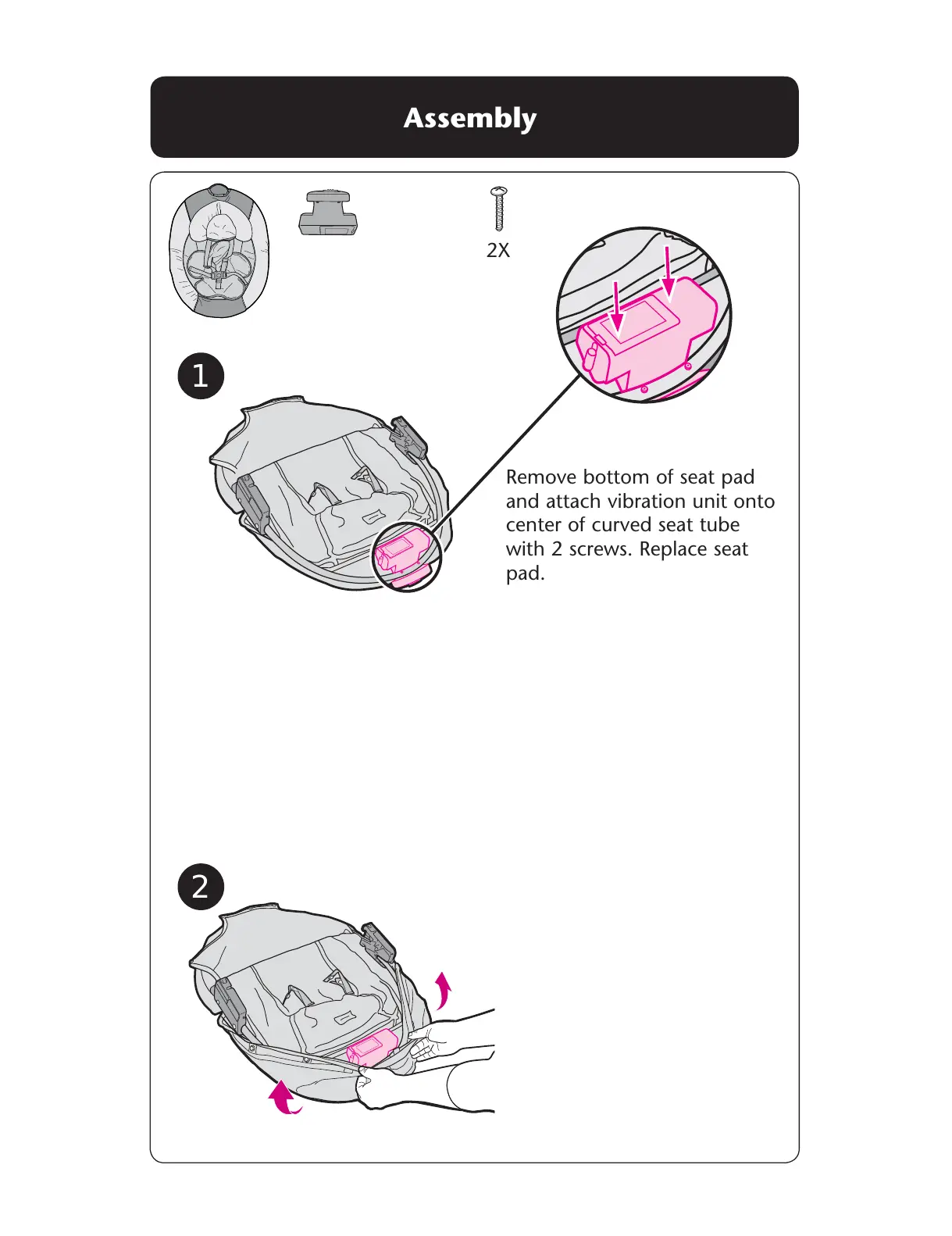 Assembly

2X

1

Remove bottom of seat pad and attach vibration unit onto center of curved seat tube with 2 screws. Replace seat pad.

2