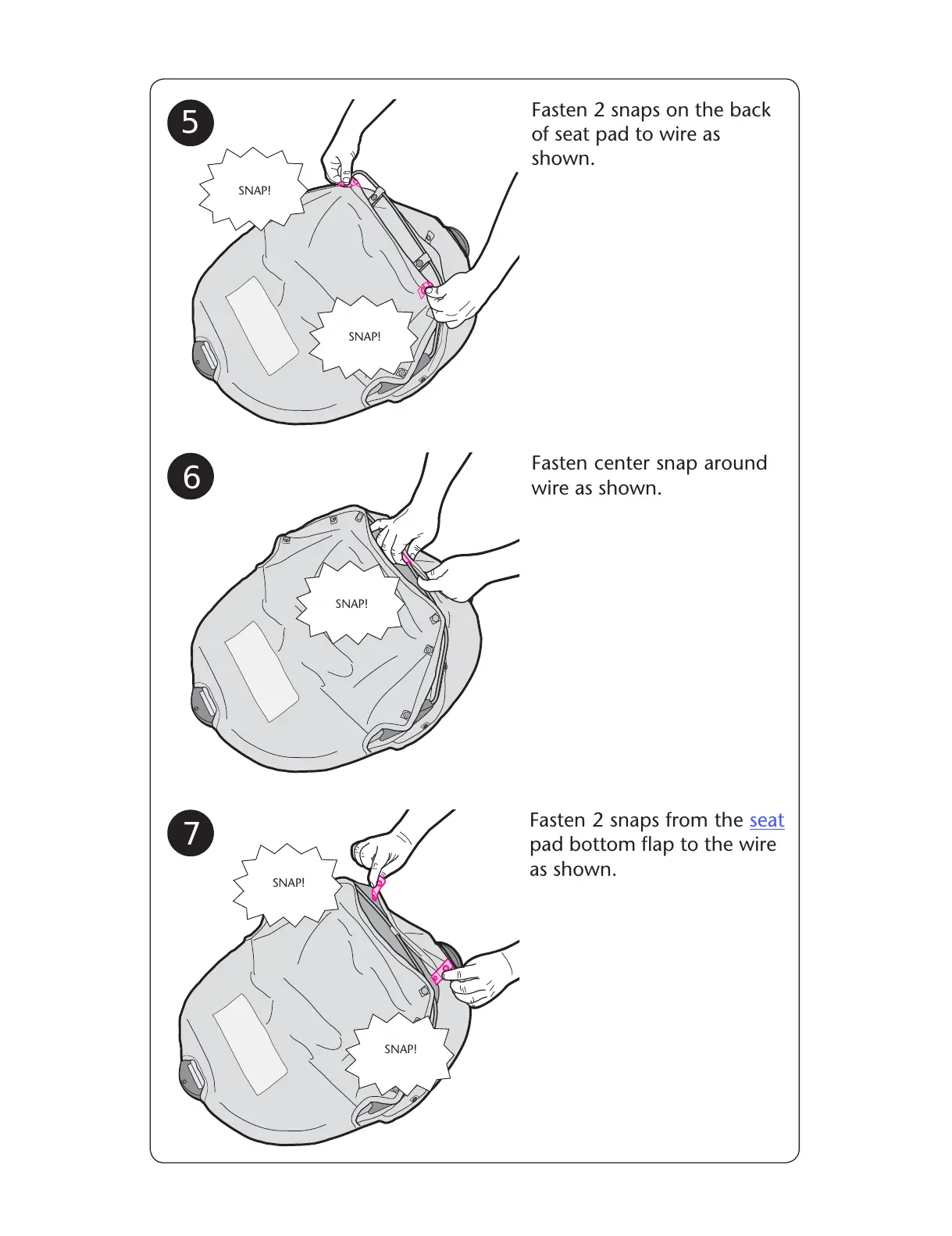 5

SNAP!

SNAP!

Fasten 2 snaps on the back of seat pad to wire as shown.

6

SNAP!

Fasten center snap around wire as shown.

7

SNAP!

SNAP!

Fasten 2 snaps from the seat pad bottom flap to the wire as shown.