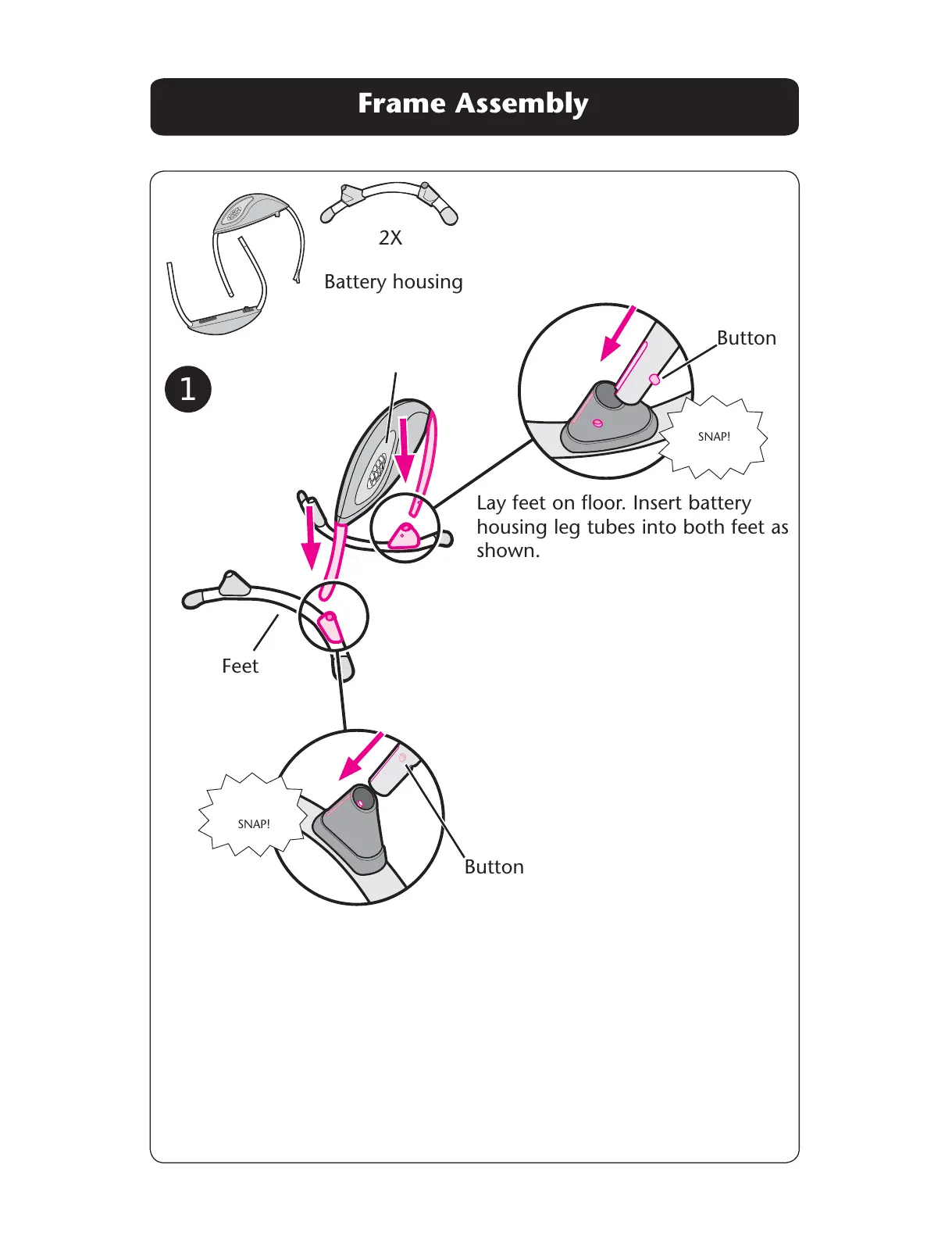 Frame Assembly

2X

Battery housing

Button

1

SNAP!

Lay feet on floor. Insert battery housing leg tubes into both feet as shown.

Feet

SNAP!

Button