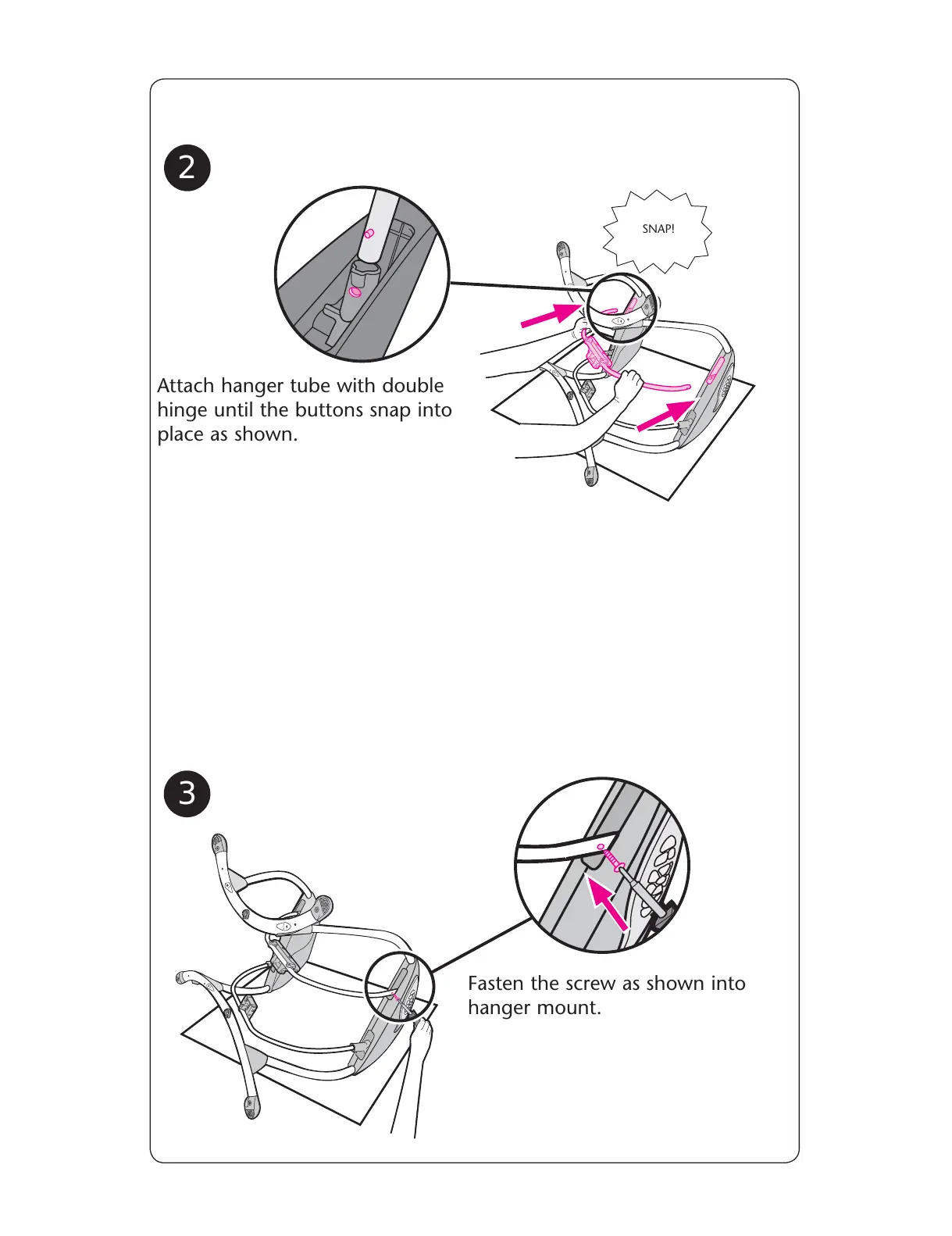 2

SNAP!

Attach hanger tube with double hinge until the buttons snap into place as shown.

3

Fasten the screw as shown into hanger mount.