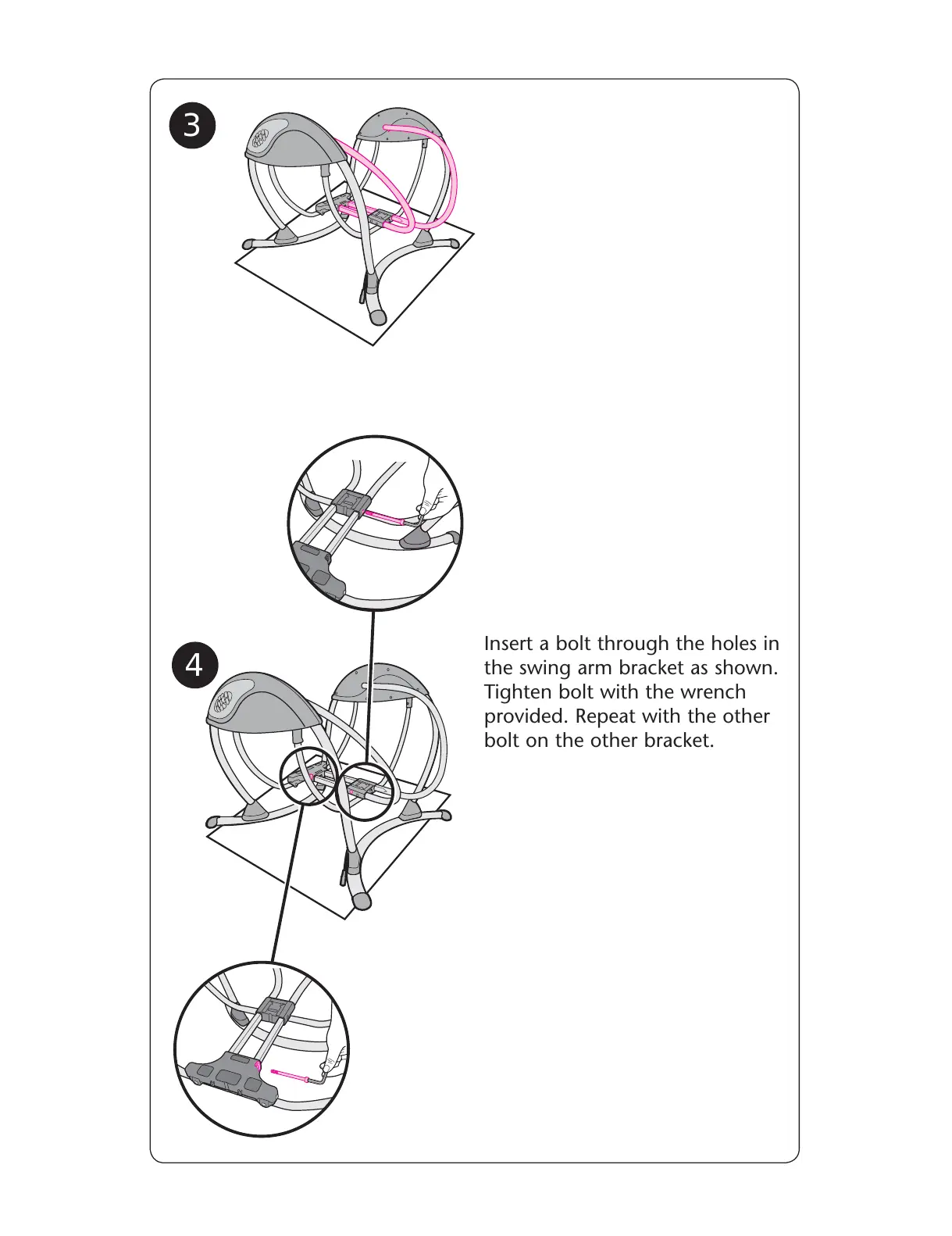 3

4

Insert a bolt through the holes in the swing arm bracket as shown. Tighten bolt with the wrench provided. Repeat with the other bolt on the other bracket.