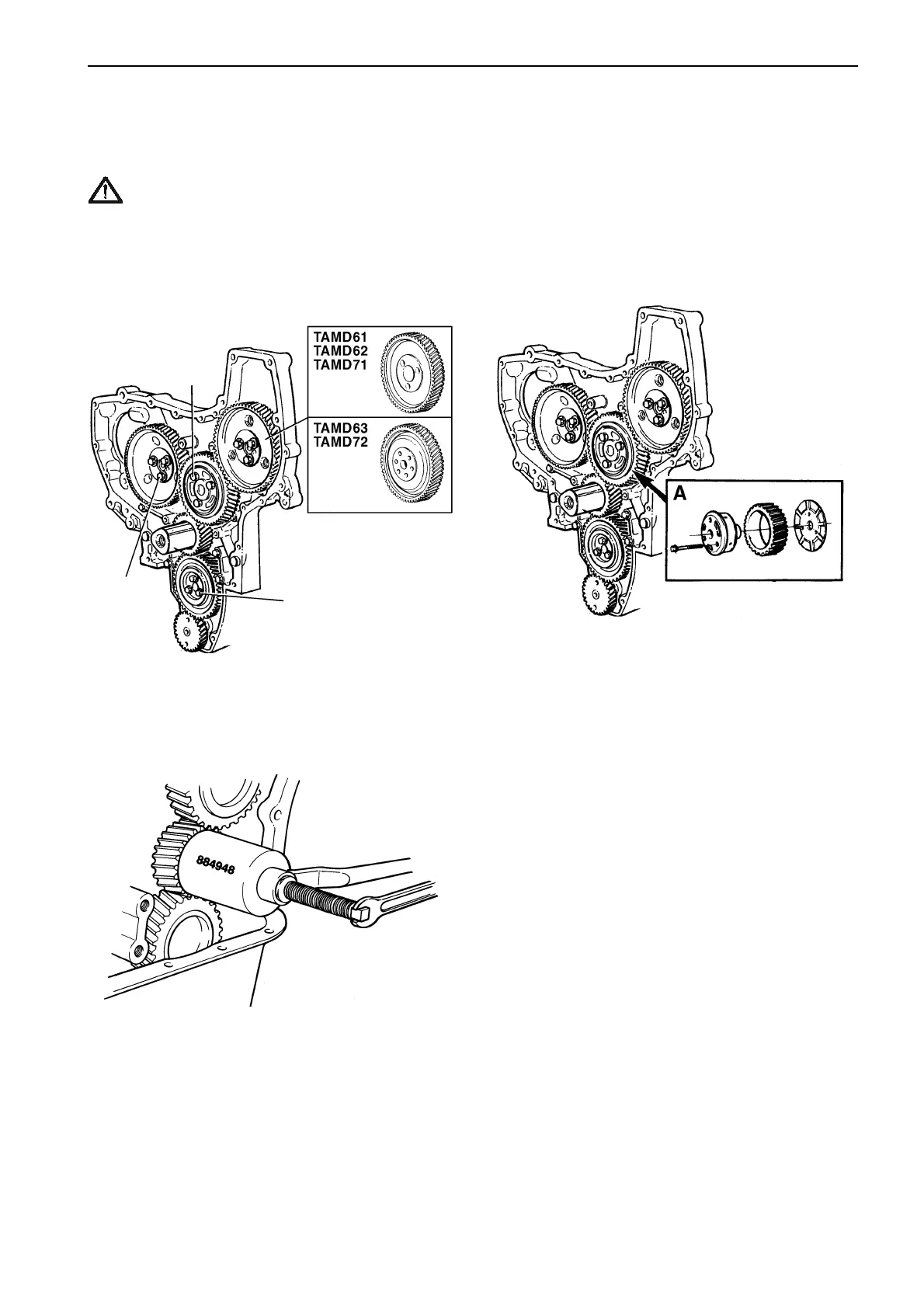 TAMD61
TAMD62
TAMD71

TAMD63
TAMD72

A

884948