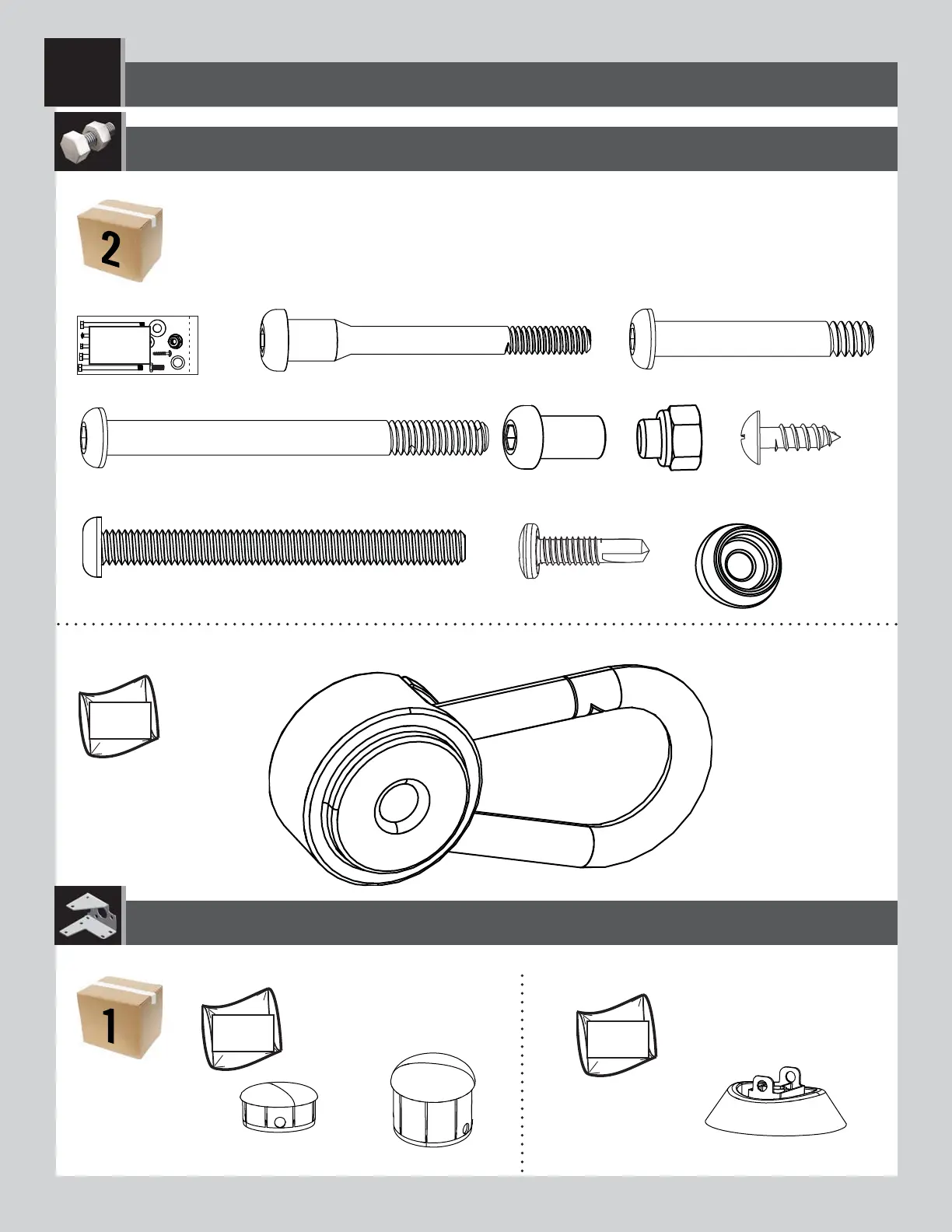 2

1