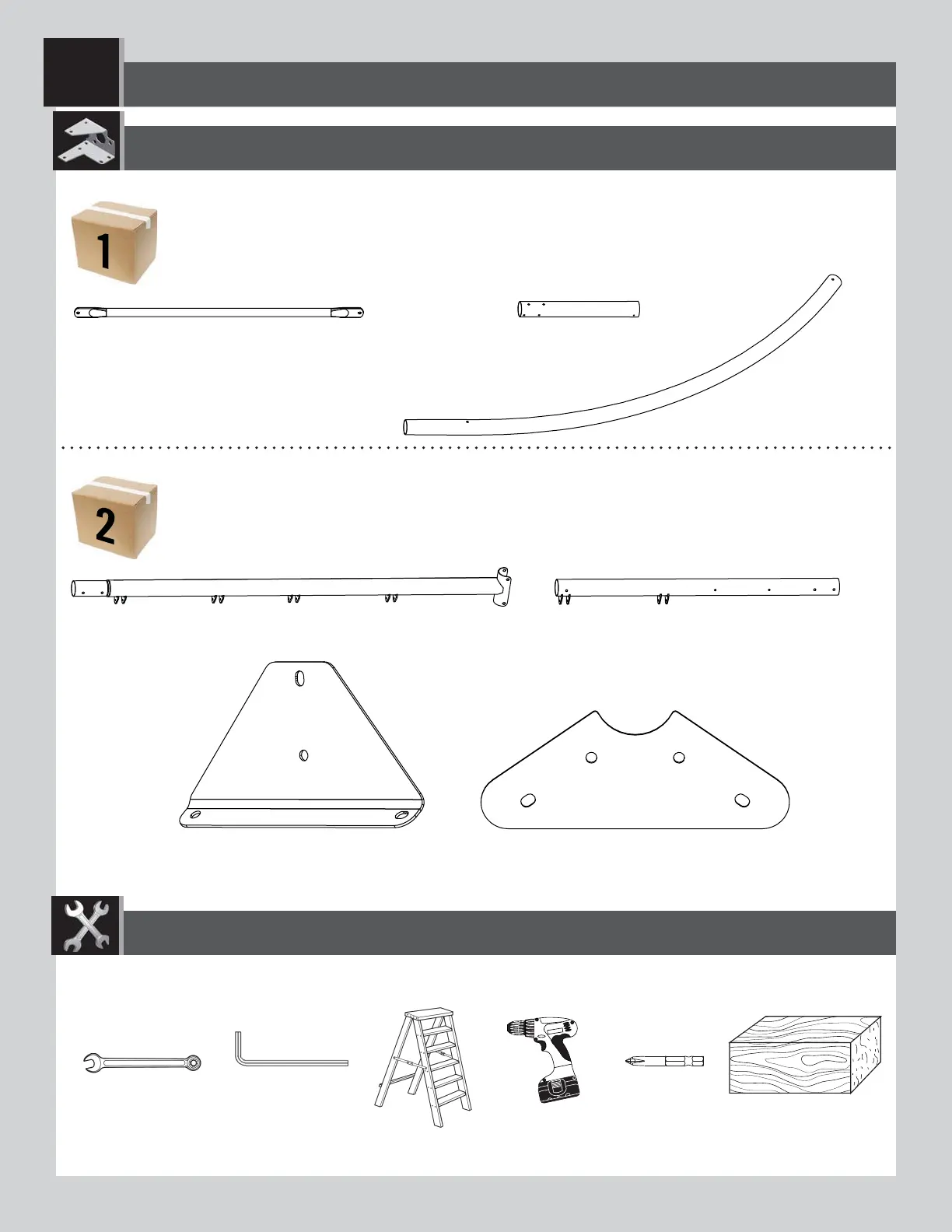 1

2