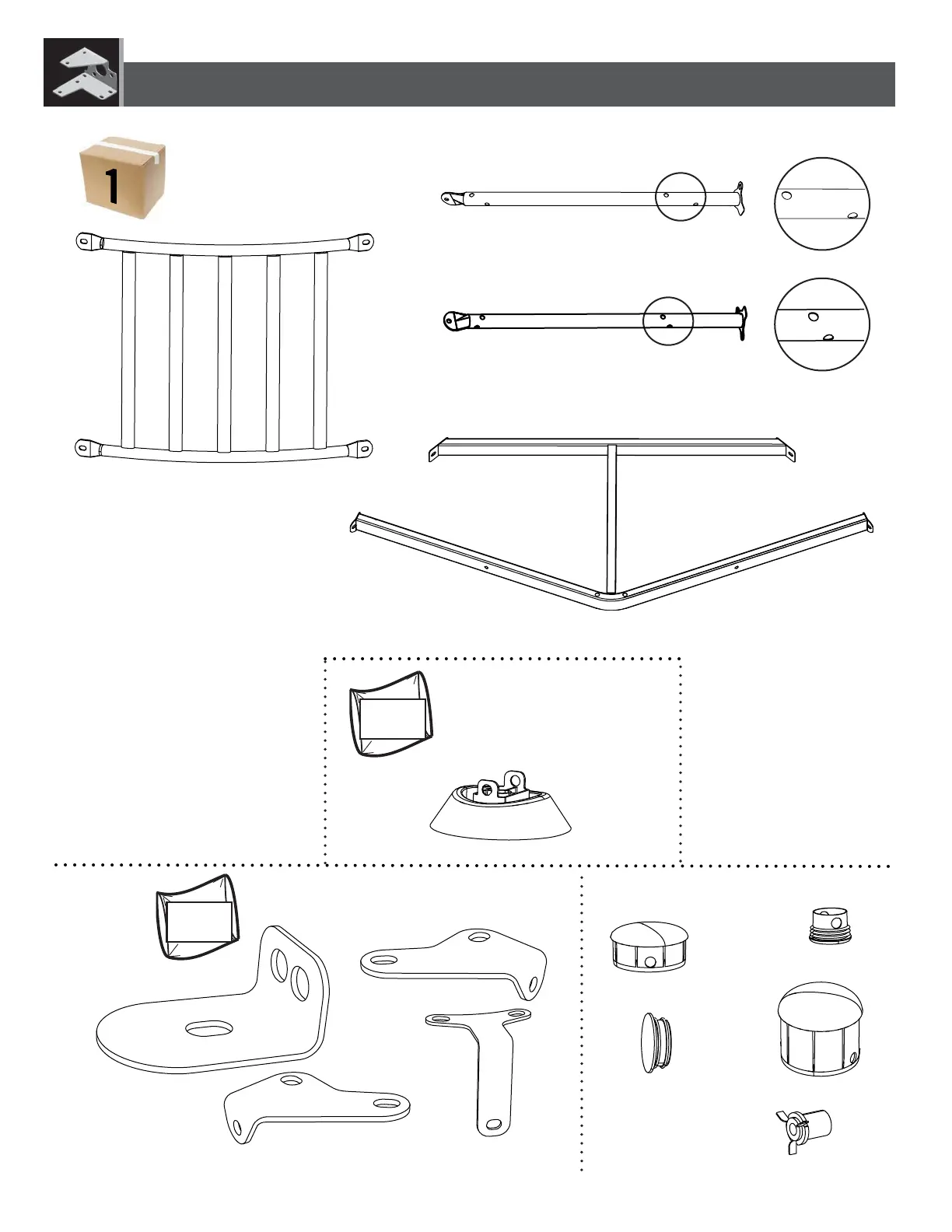 1