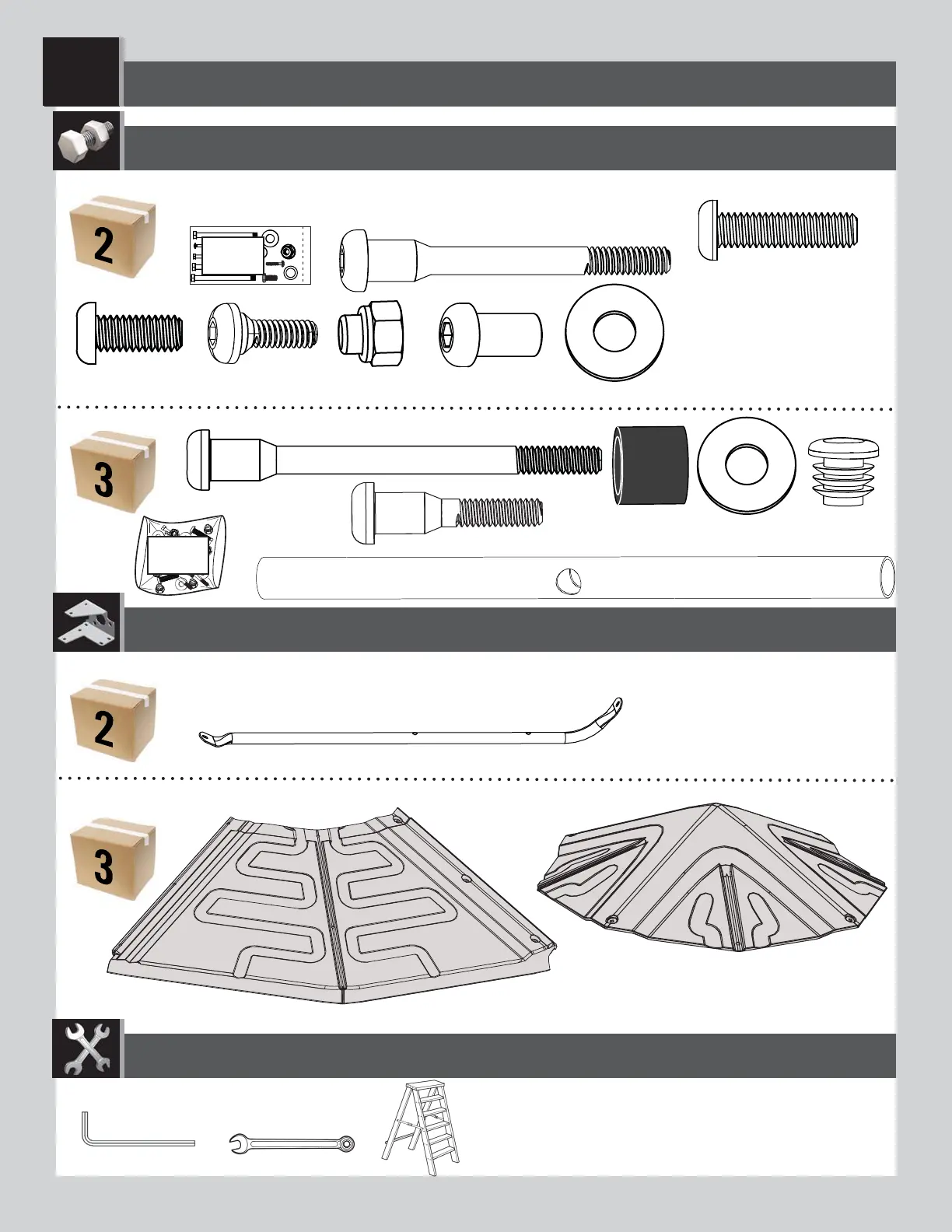 2

3

2

3