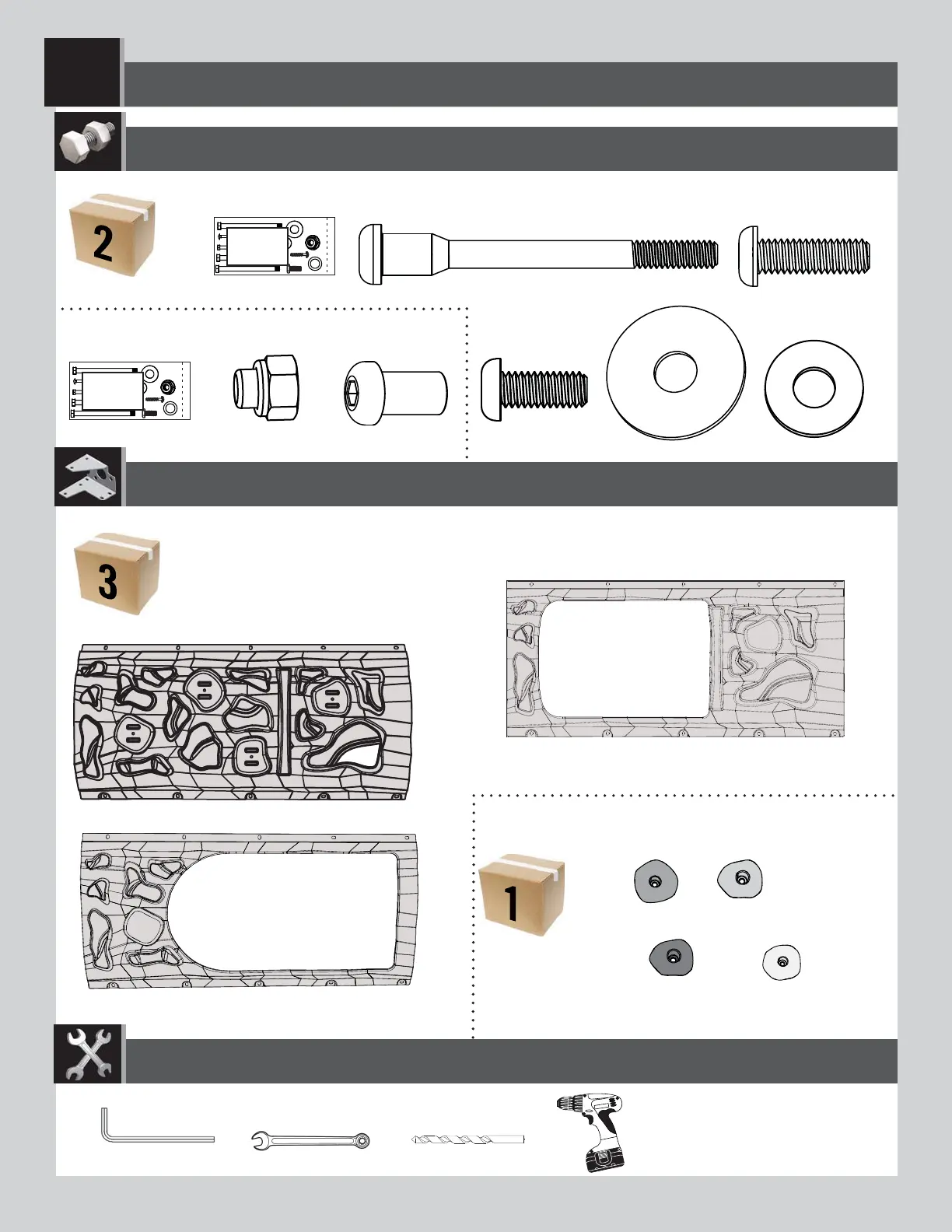 2

3

1