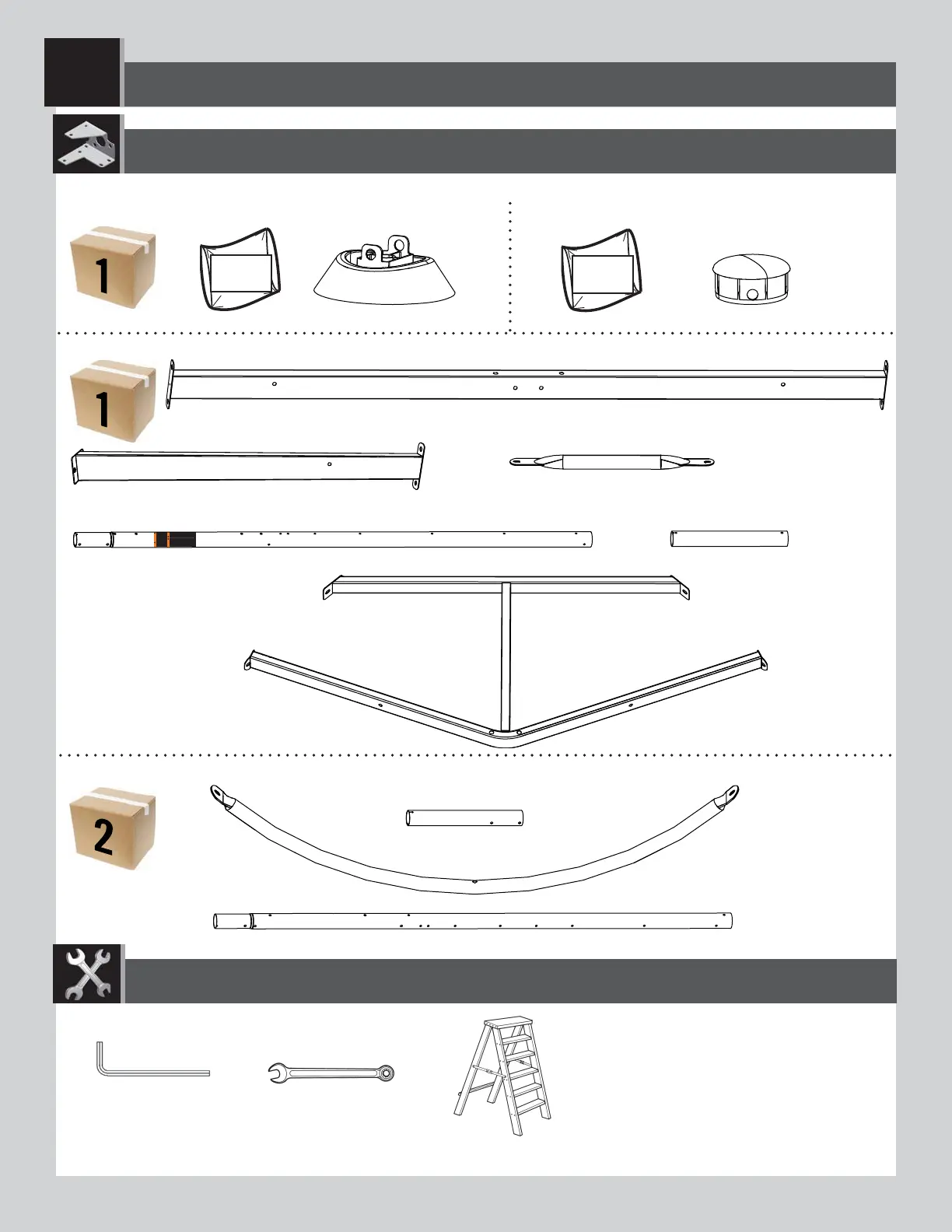 1

1

2