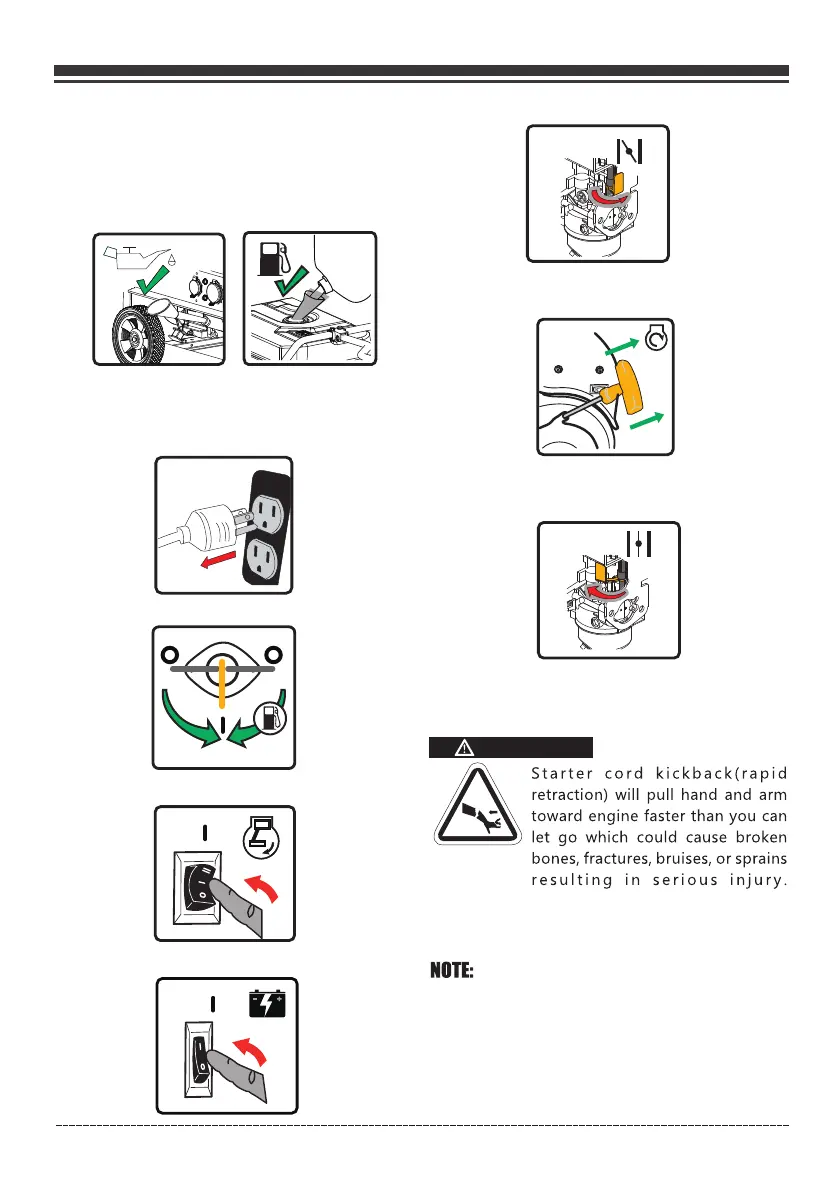 Starter cord kickback(rapid retraction) will pull hand and arm toward engine faster than you can let go which could cause broken bones, fractures, bruises, or sprains resulting in serious injury.

NOTE: