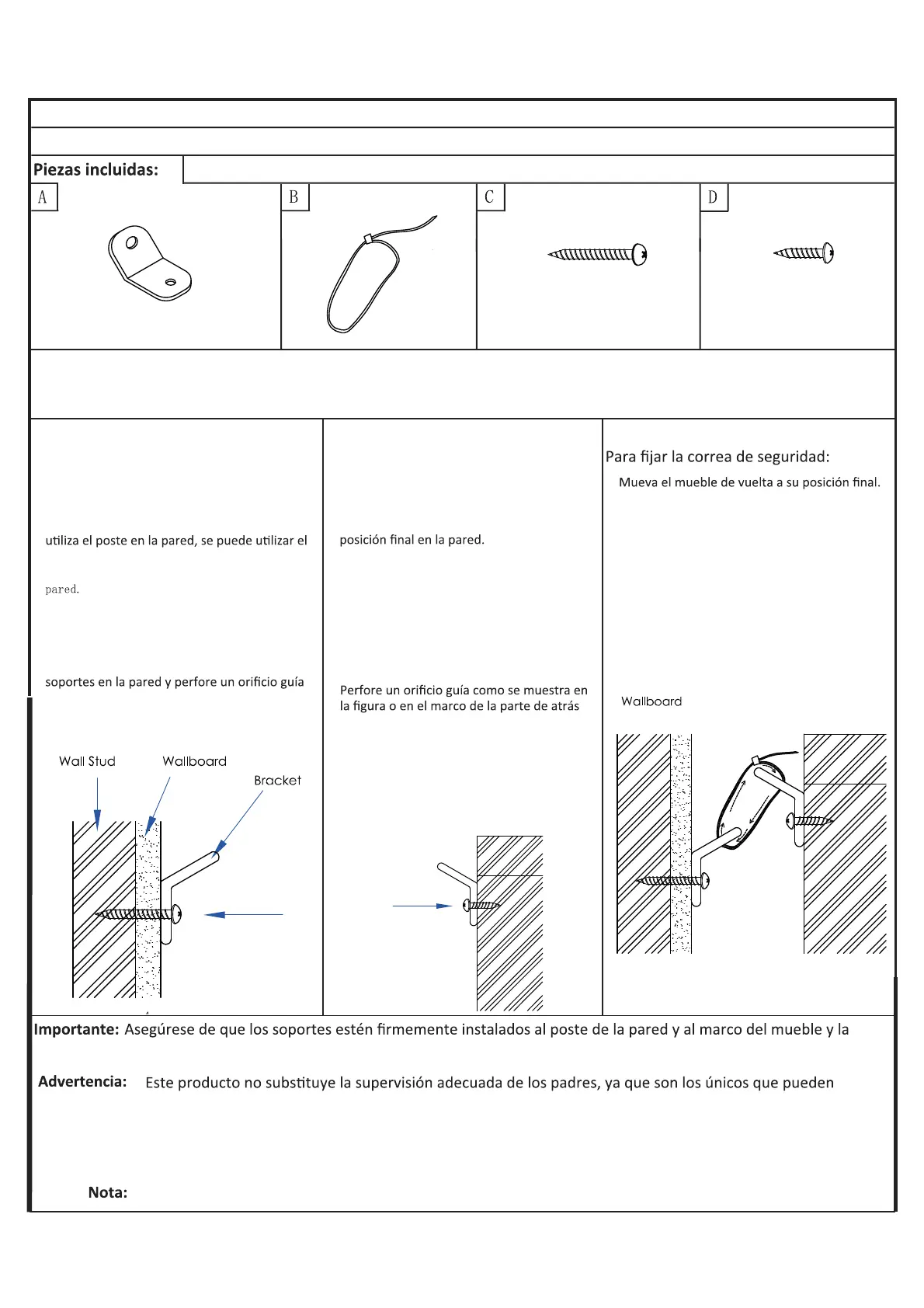 Piezas incluidas:

A

B

C

D

utiliza el poste en la pared, se puede utilizar el

pared.

soportes en la pared y perfore un orificio guía

Wall Stud

Wallboard

Bracket

posición final en la pared.

Perfore un orificio guía como se muestra en la figura o en el marco de la parte de atrás

Para fijar la correa de seguridad:

Mueva el mueble de vuelta a su posición final.

Wallboard

Importante: Asegúrese de que los soportes estén firmemente instalados al poste de la pared y al marco del mueble y la

Advertencia: Este producto no substituye la supervisión adecuada de los padres, ya que son los únicos que pueden

Nota: