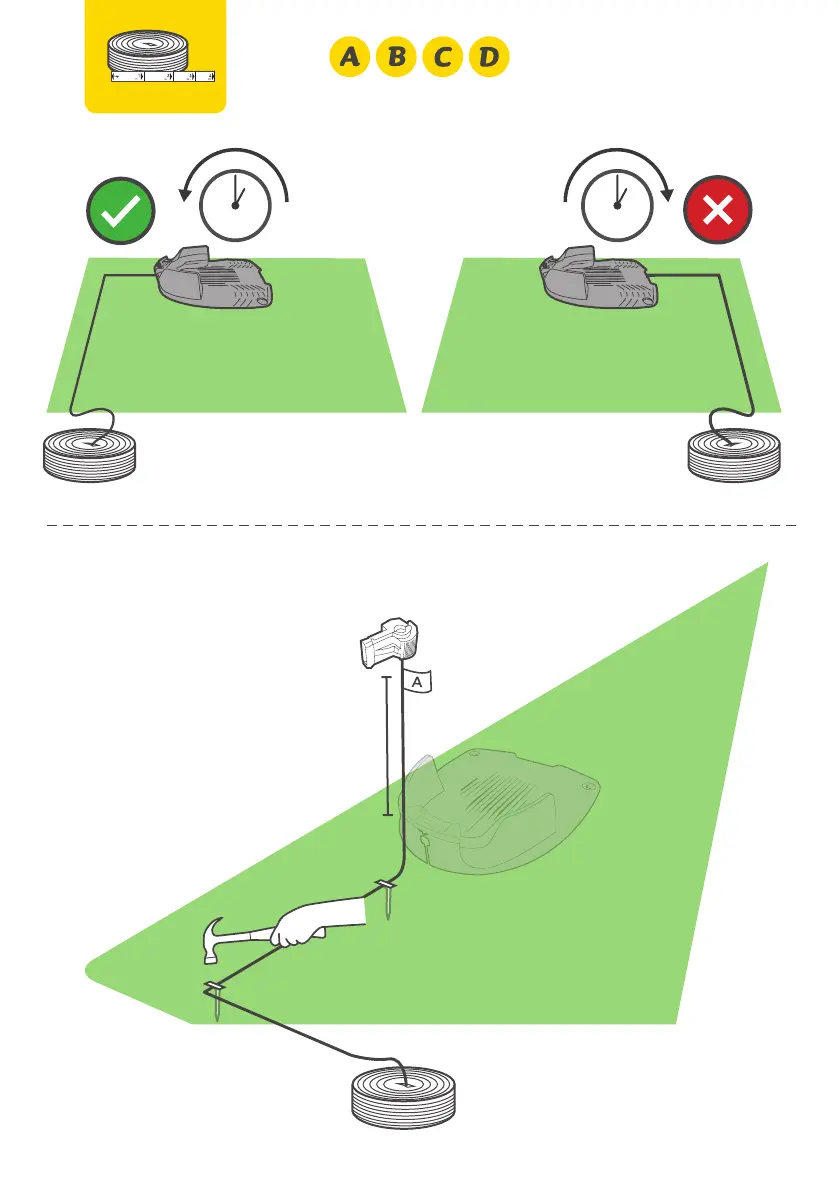 A B C D

A