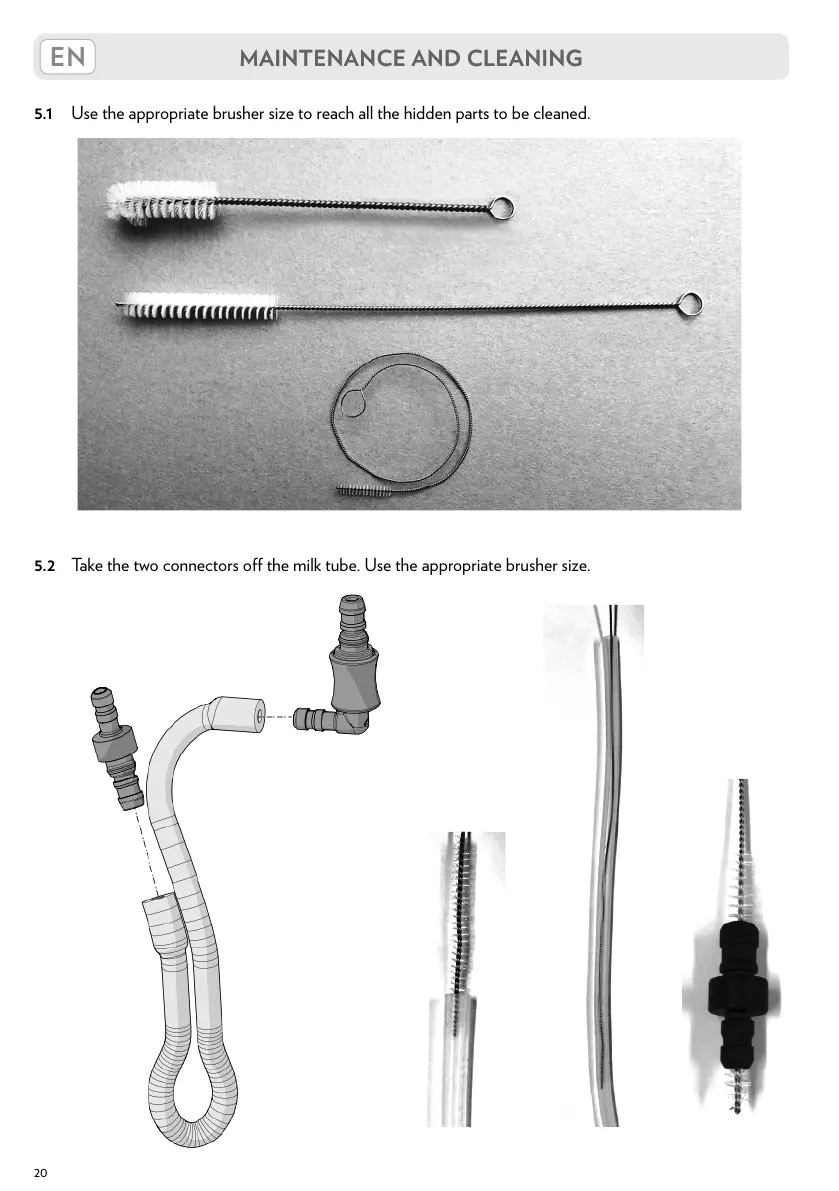 EN MAINTENANCE AND CLEANING

5.1 Use the appropriate brusher size to reach all the hidden parts to be cleaned.

5.2 Take the two connectors off the milk tube. Use the appropriate brusher size.

20