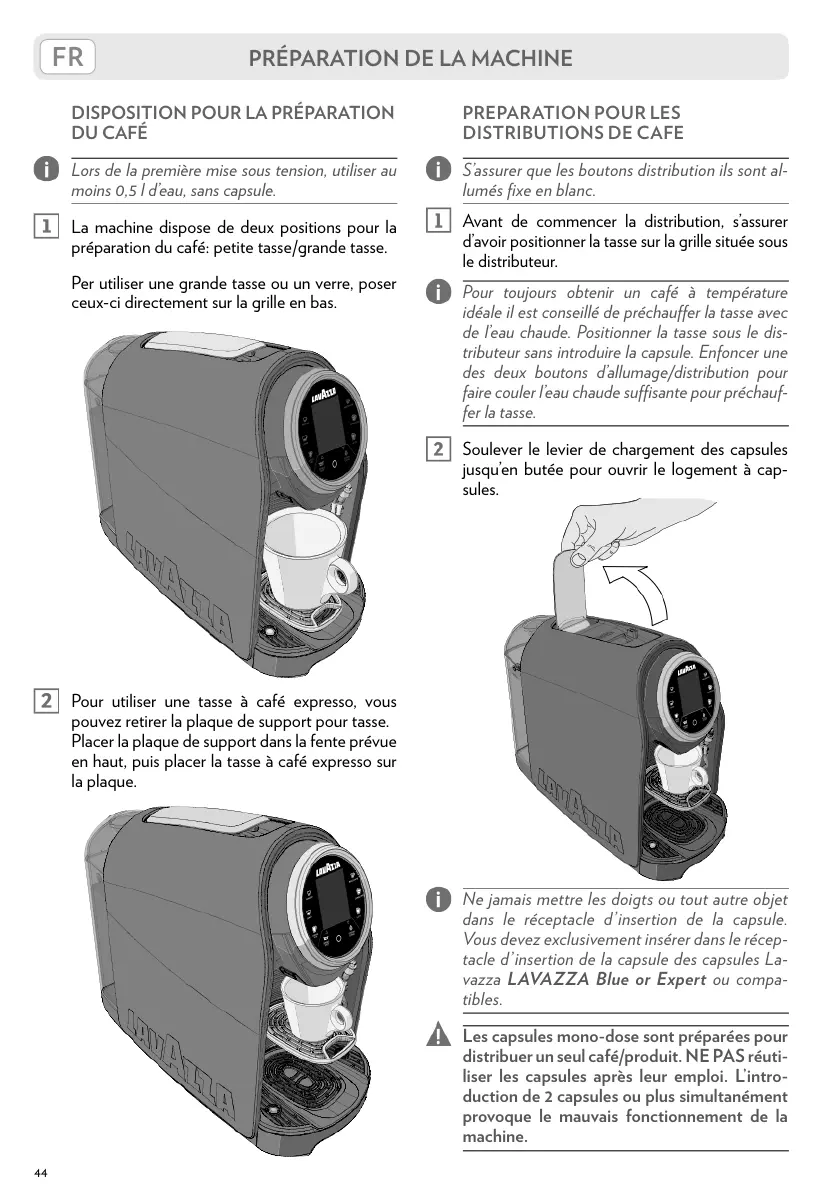 FR

PRÉPARATION DE LA MACHINE

DISPOSITION POUR LA PRÉPARATION DU CAFÉ

Lors de la première mise sous tension, utiliser au moins 0,5 l d'eau, sans capsule.

1 La machine dispose de deux positions pour la préparation du café: petite tasse/grande tasse.

Per utiliser une grande tasse ou un verre, poser ceux-ci directement sur la grille en bas.

LAVAZZA

LAVAZZA

2 Pour utiliser une tasse à café expresso, vous pouvez retirer la plaque de support pour tasse. Placer la plaque de support dans la fente prévue en haut, puis placer la tasse à café expresso sur la plaque.

LAVAZZA

LAVAZZA

PREPARATION POUR LES DISTRIBUTIONS DE CAFE

S'assurer que les boutons distribution ils sont allumés fixe en blanc.

1 Avant de commencer la distribution, s'assurer d'avoir positionner la tasse sur la grille située sous le distributeur.

Pour toujours obtenir un café à température idéale il est conseillé de préchauffer la tasse avec de l'eau chaude. Positionner la tasse sous le distributeur sans introduire la capsule. Enfoncer une des deux boutons d'allumage/distribution pour faire couler l'eau chaude suffisante pour préchauffer la tasse.

2 Soulever le levier de chargement des capsules jusqu'en butée pour ouvrir le logement à capsules.

LAVAZZA

LAVAZZA

Ne jamais mettre les doigts ou tout autre objet dans le réceptacle d'insertion de la capsule. Vous devez exclusivement insérer dans le réceptacle d'insertion de la capsule des capsules Lavazza LAVAZZA Blue or Expert ou compatibles.

Les capsules mono-dose sont préparées pour distribuer un seul café/produit. NE PAS réutiliser les capsules après leur emploi. L'introduction de 2 capsules ou plus simultanément provoque le mauvais fonctionnement de la machine.

44