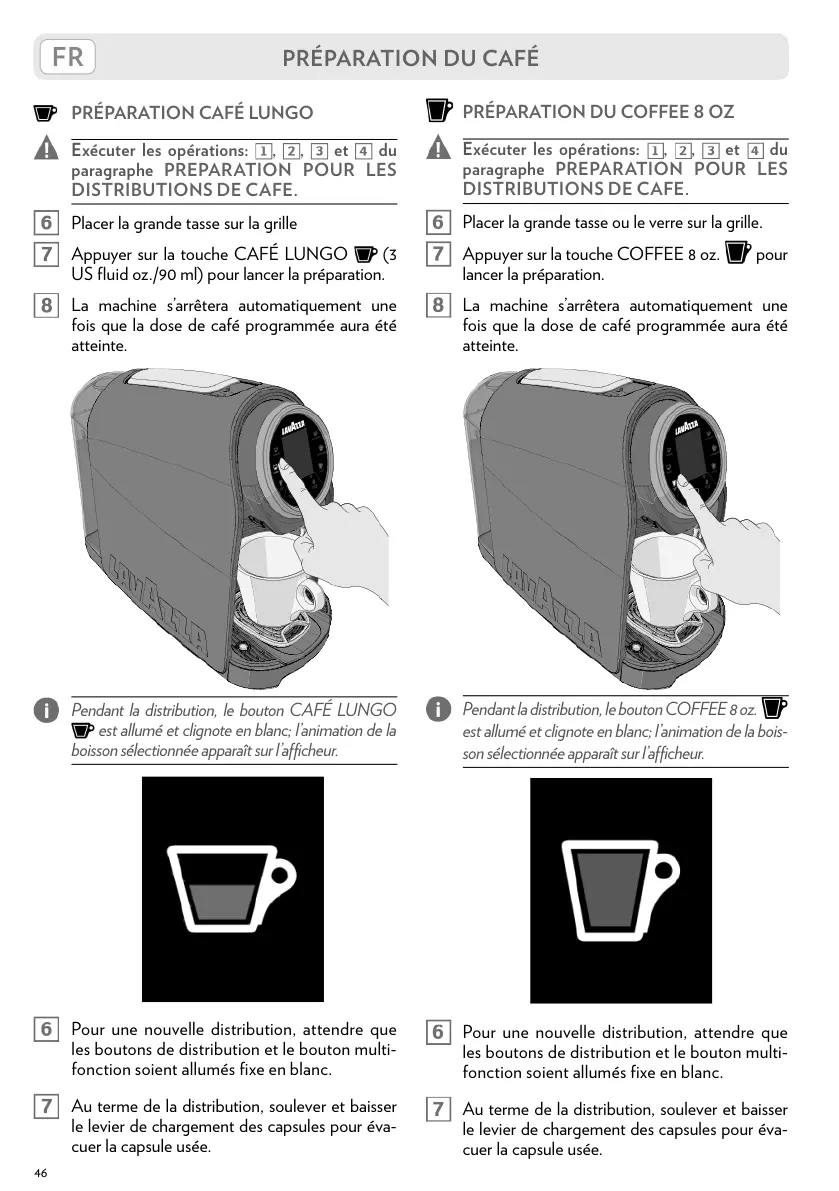 FR

PRÉPARATION DU CAFÉ

PRÉPARATION CAFÉ LUNGO

Exécuter les opérations: 1, 2, 3 et 4 du paragraphe PREPARATION POUR LES DISTRIBUTIONS DE CAFE.

6 Placer la grande tasse sur la grille

7 Appuyer sur la touche CAFÉ LUNGO (3 US fluid oz./90 ml) pour lancer la préparation.

8 La machine s'arrêtera automatiquement une fois que la dose de café programmée aura été atteinte.

LAVAZZA

LAVAZZA

Pendant la distribution, le bouton CAFÉ LUNGO est allumé et clignote en blanc; l'animation de la boisson sélectionnée apparaît sur l'afficheur.

6 Pour une nouvelle distribution, attendre que les boutons de distribution et le bouton multifonction soient allumés fixe en blanc.

7 Au terme de la distribution, soulever et baisser le levier de chargement des capsules pour évacuer la capsule usée.

PRÉPARATION DU COFFEE 8 OZ

Exécuter les opérations: 1, 2, 3 et 4 du paragraphe PREPARATION POUR LES DISTRIBUTIONS DE CAFE.

6 Placer la grande tasse ou le verre sur la grille.

7 Appuyer sur la touche COFFEE 8 oz. pour lancer la préparation.

8 La machine s'arrêtera automatiquement une fois que la dose de café programmée aura été atteinte.

LAVAZZA

LAVAZZA

Pendant la distribution, le bouton COFFEE 8 oz. est allumé et clignote en blanc; l'animation de la boisson sélectionnée apparaît sur l'afficheur.

6 Pour une nouvelle distribution, attendre que les boutons de distribution et le bouton multifonction soient allumés fixe en blanc.

7 Au terme de la distribution, soulever et baisser le levier de chargement des capsules pour évacuer la capsule usée.

46