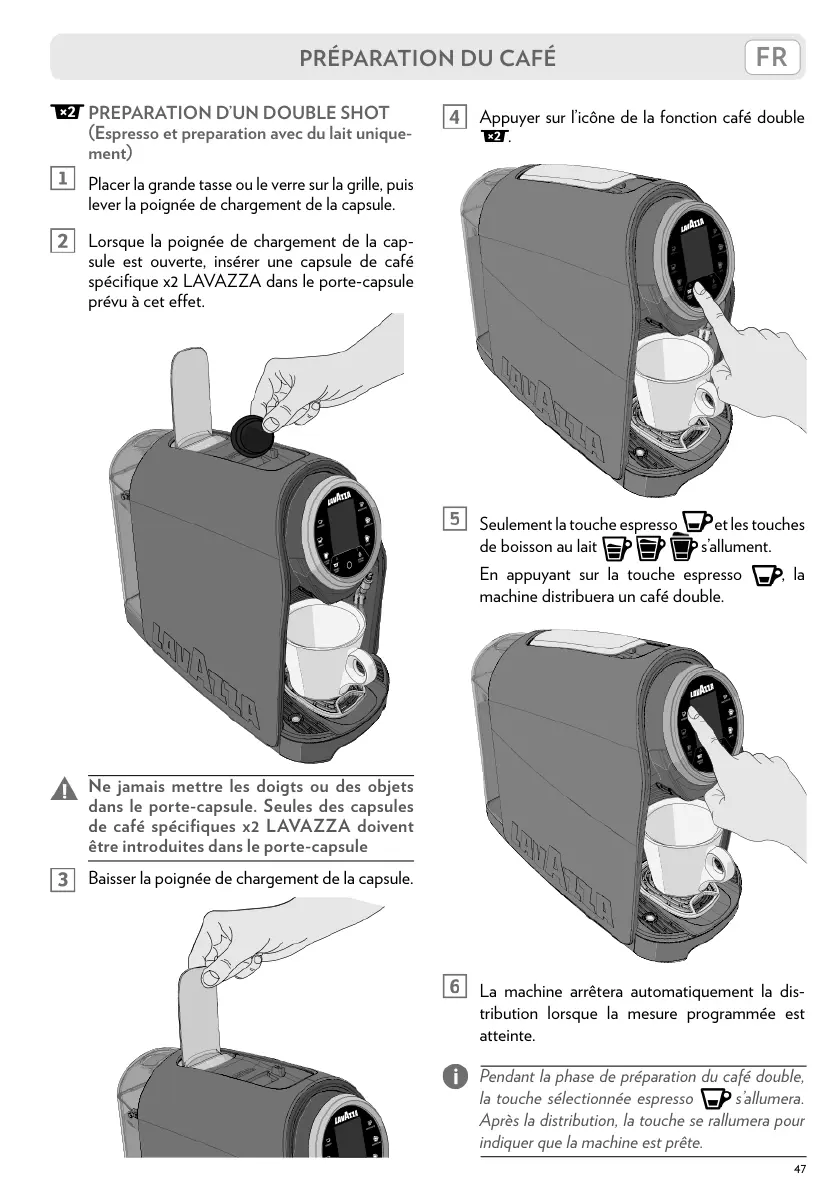 PRÉPARATION DU CAFÉ FR

x2 PREPARATION D'UN DOUBLE SHOT (Espresso et preparation avec du lait uniquement)

1 Placer la grande tasse ou le verre sur la grille, puis lever la poignée de chargement de la capsule.

2 Lorsque la poignée de chargement de la capsule est ouverte, insérer une capsule de café spécifique x2 LAVAZZA dans le porte-capsule prévu à cet effet.

LAVAZZA

LAVAZZA

Ne jamais mettre les doigts ou des objets dans le porte-capsule. Seules des capsules de café spécifiques x2 LAVAZZA doivent être introduites dans le porte-capsule

3 Baisser la poignée de chargement de la capsule.

LAVAZZA

4 Appuyer sur l'icône de la fonction café double x2.

LAVAZZA

LAVAZZA

5 Seulement la touche espresso et les touches de boisson au lait s'allument.

En appuyant sur la touche espresso, la machine distribuera un café double.

LAVAZZA

LAVAZZA

6 La machine arrêtera automatiquement la distribution lorsque la mesure programmée est atteinte.

Pendant la phase de préparation du café double, la touche sélectionnée espresso s'allumera. Après la distribution, la touche se rallumera pour indiquer que la machine est prête.

47