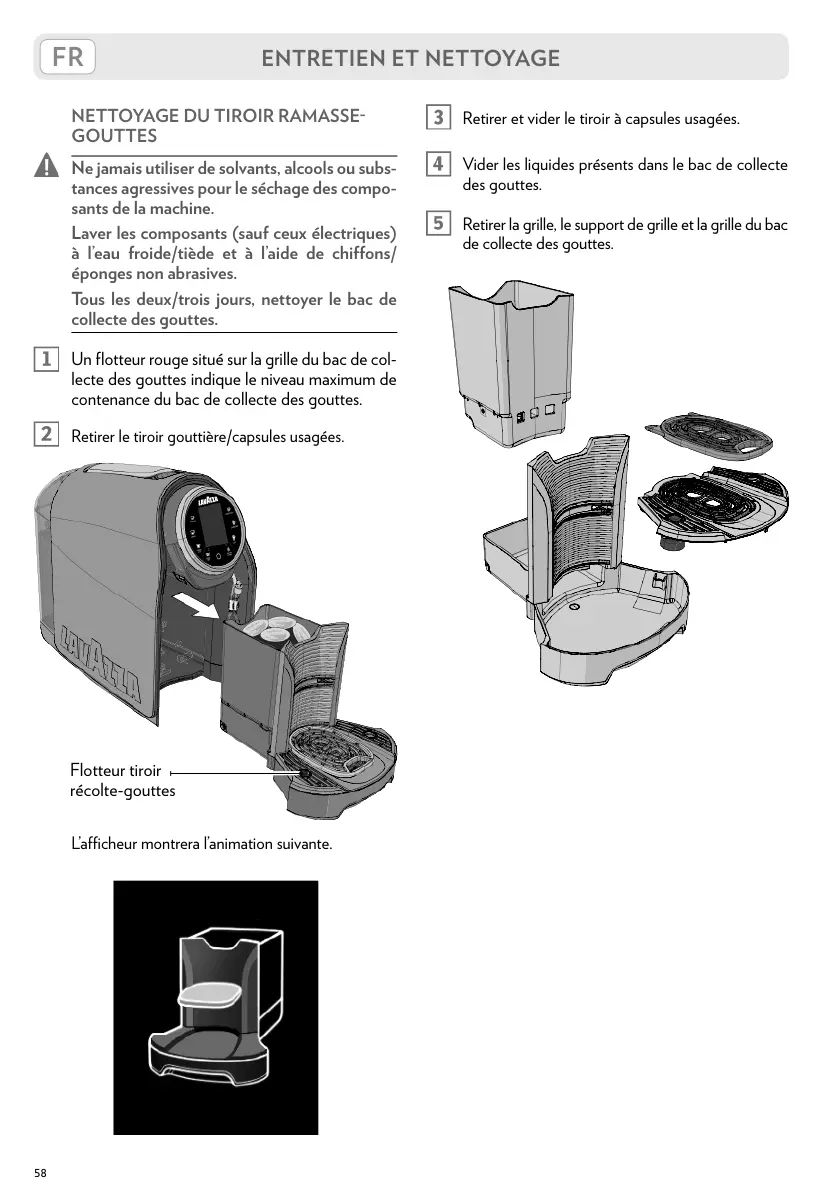 FR ENTRETIEN ET NETTOYAGE

NETTOYAGE DU TIROIR RAMASSE-GOUTTES

Ne jamais utiliser de solvants, alcools ou substances agressives pour le séchage des composants de la machine.

Laver les composants (sauf ceux électriques) à l'eau froide/tiède et à l'aide de chiffons/éponges non abrasives.

Tous les deux/trois jours, nettoyer le bac de collecte des gouttes.

1 Un flotteur rouge situé sur la grille du bac de collecte des gouttes indique le niveau maximum de contenance du bac de collecte des gouttes.

2 Retirer le tiroir gouttière/capsules usagées.

LAVAZZA

LAVAZZA

Flotteur tiroir récolte-gouttes

L'afficheur montrera l'animation suivante.

3 Retirer et vider le tiroir à capsules usagées.

4 Vider les liquides présents dans le bac de collecte des gouttes.

5 Retirer la grille, le support de grille et la grille du bac de collecte des gouttes.

58