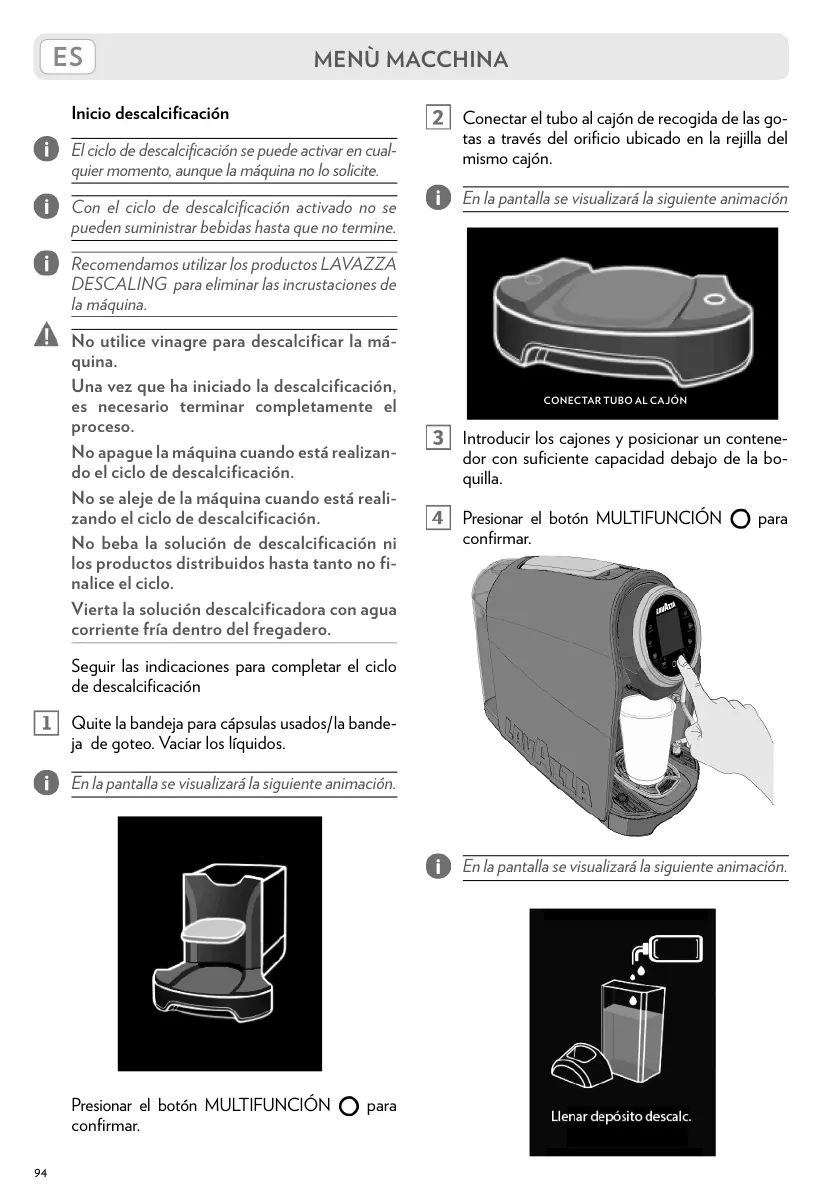 ES

MENÙ MACCHINA

Inicio descalcificación

El ciclo de descalcificación se puede activar en cualquier momento, aunque la máquina no lo solicite.

Con el ciclo de descalcificación activado no se pueden suministrar bebidas hasta que no termine.

Recomendamos utilizar los productos LAVAZZA DESCALING para eliminar las incrustaciones de la máquina.

No utilice vinagre para descalcificar la máquina.

Una vez que ha iniciado la descalcificación, es necesario terminar completamente el proceso.

No apague la máquina cuando está realizando el ciclo de descalcificación.

No se aleje de la máquina cuando está realizando el ciclo de descalcificación.

No beba la solución de descalcificación ni los productos distribuidos hasta tanto no finalice el ciclo.

Vierta la solución descalcificadora con agua corriente fría dentro del fregadero.

Seguir las indicaciones para completar el ciclo de descalcificación

1 Quite la bandeja para cápsulas usados/la bandeja de goteo. Vaciar los líquidos.

En la pantalla se visualizará la siguiente animación.

Presionar el botón MULTIFUNCIÓN para confirmar.

2 Conectar el tubo al cajón de recogida de las gotas a través del orificio ubicado en la rejilla del mismo cajón.

En la pantalla se visualizará la siguiente animación

CONECTAR TUBO AL CAJÓN

3 Introducir los cajones y posicionar un contenedor con suficiente capacidad debajo de la boquilla.

4 Presionar el botón MULTIFUNCIÓN para confirmar.

LAVAZZA

LAVAZZA

En la pantalla se visualizará la siguiente animación.

Llenar depósito descalc.

94