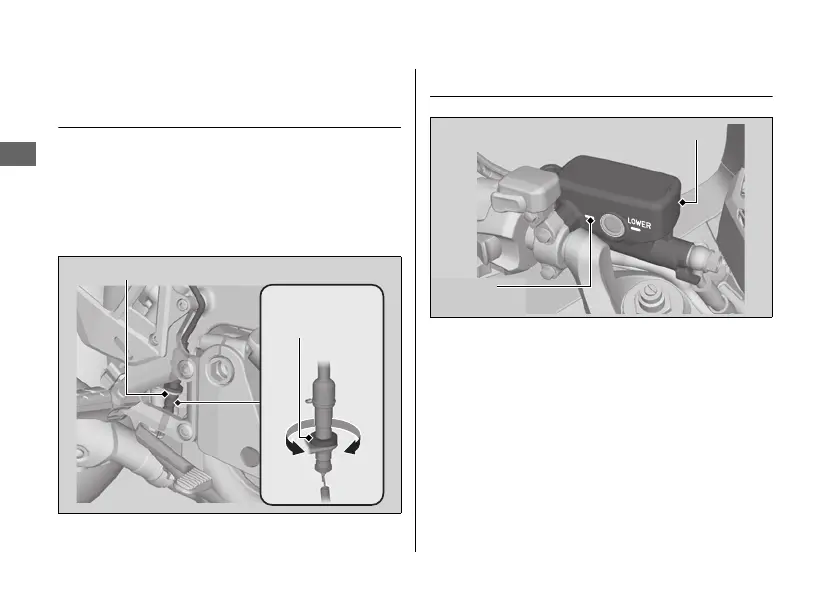 LOWER