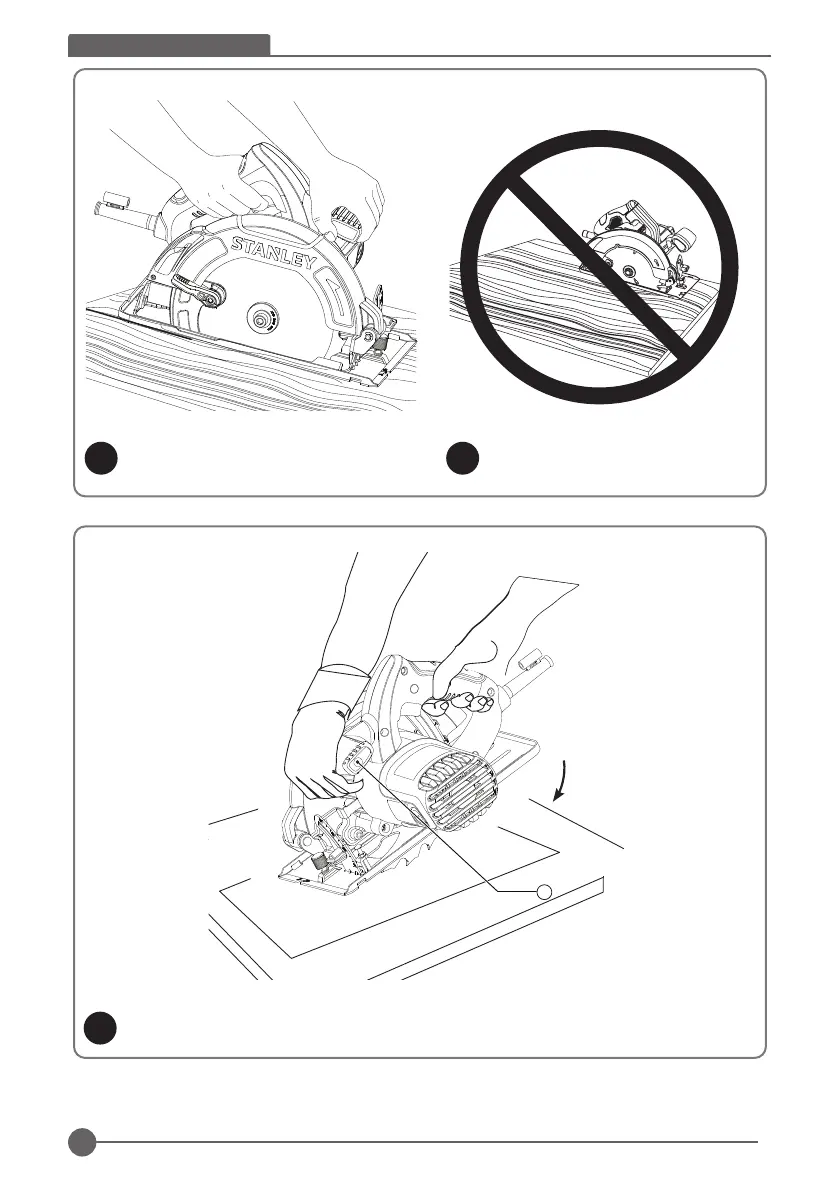 STANLEY