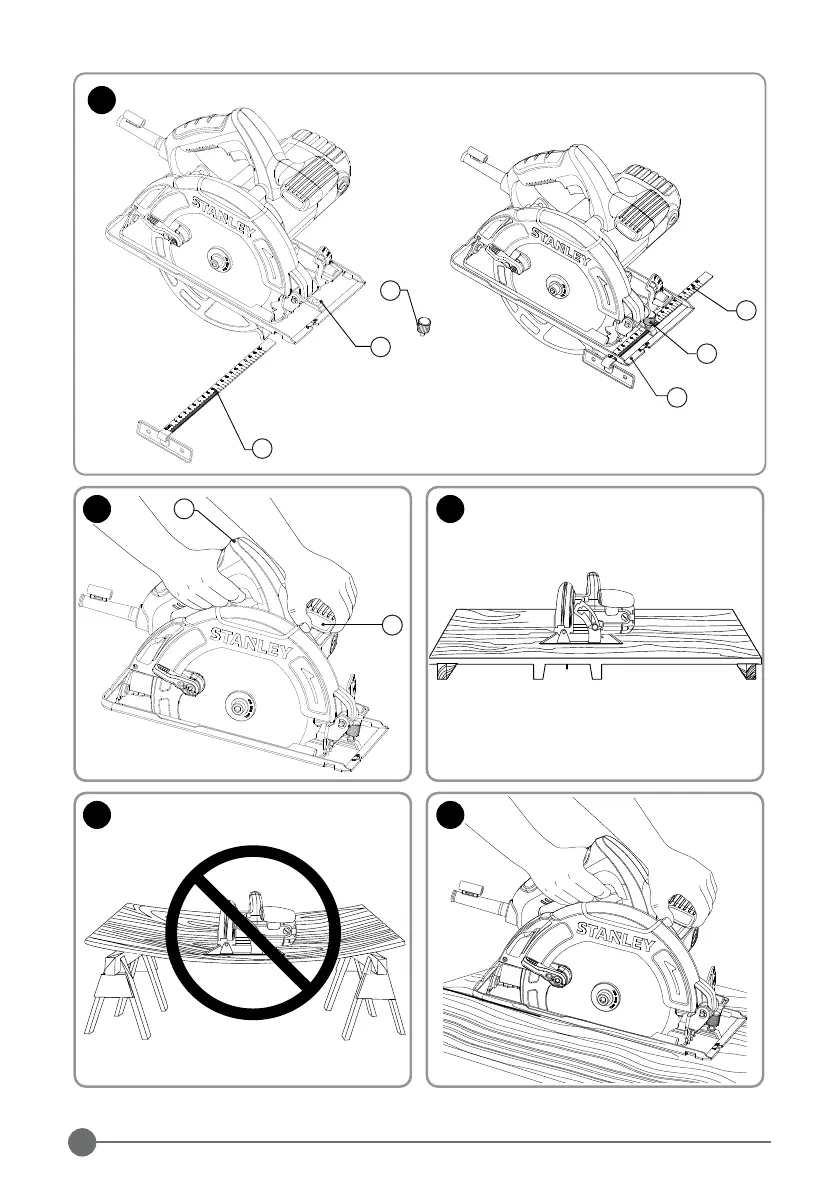 STANLEY

STANLEY

STANLEY

STANLEY