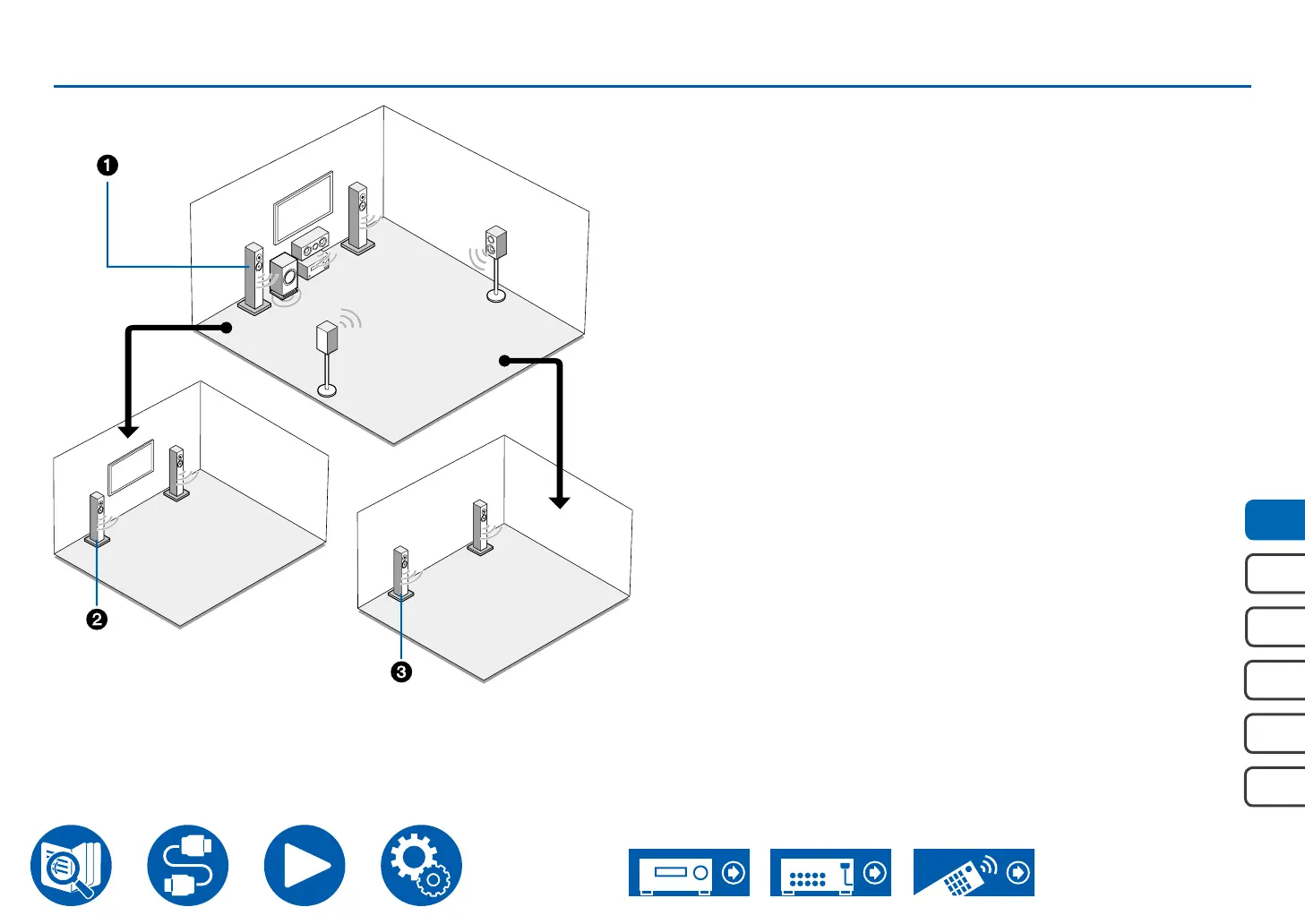 ❶

❷

❸