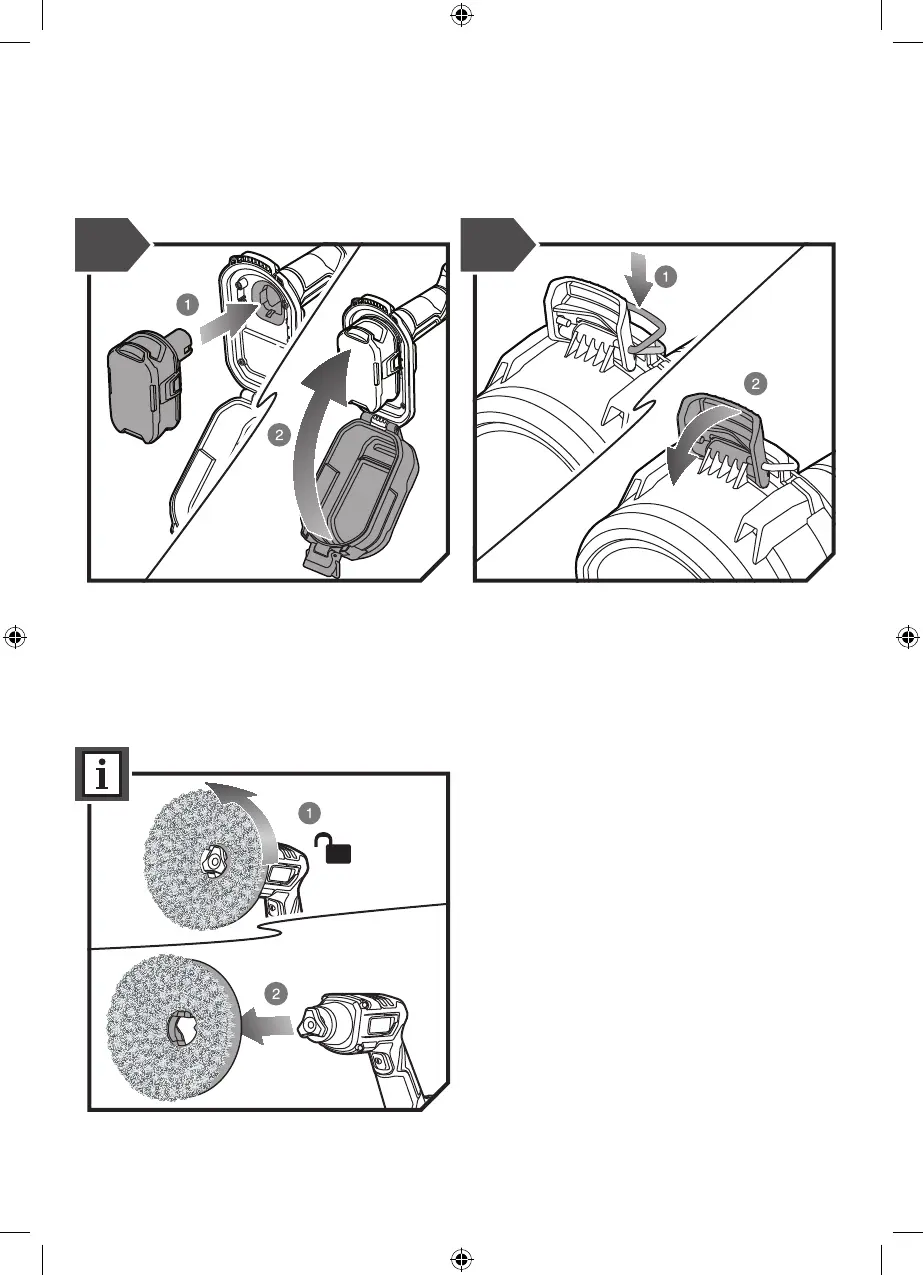 1

2

1

2

i

1

2