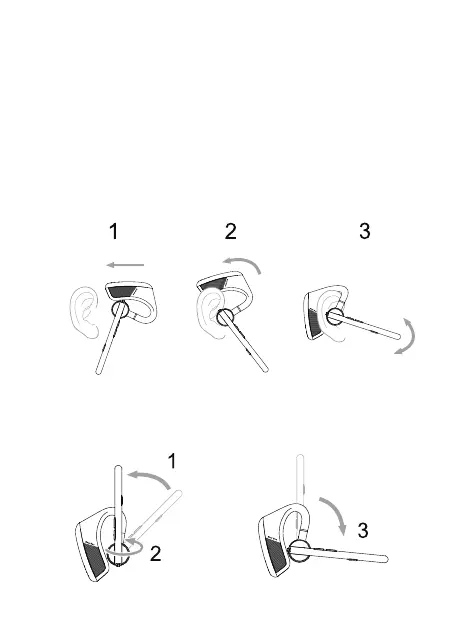 1 2 3

1

2

3