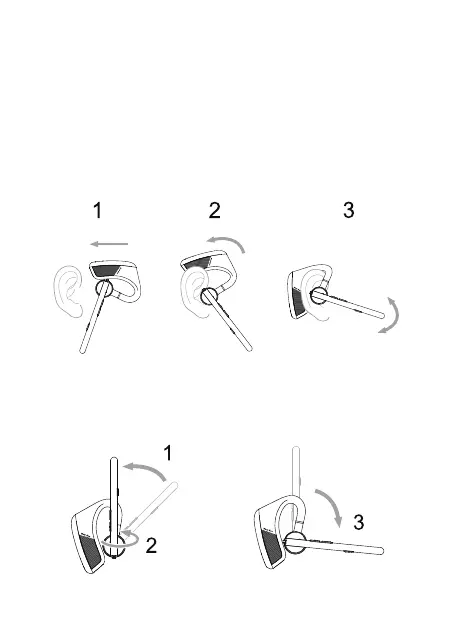 1
2
3
1
2
3