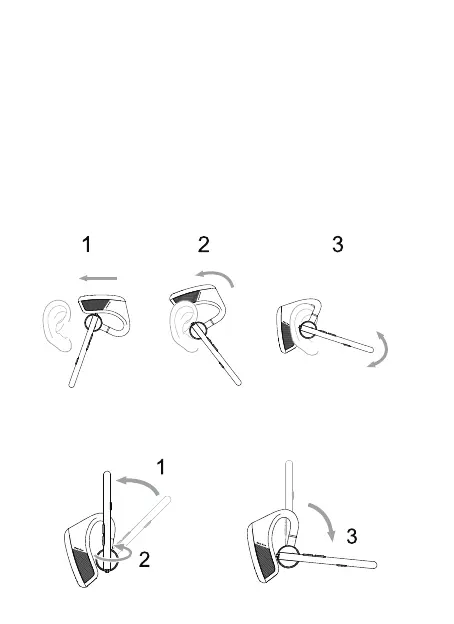 1

2

3

1

2

3