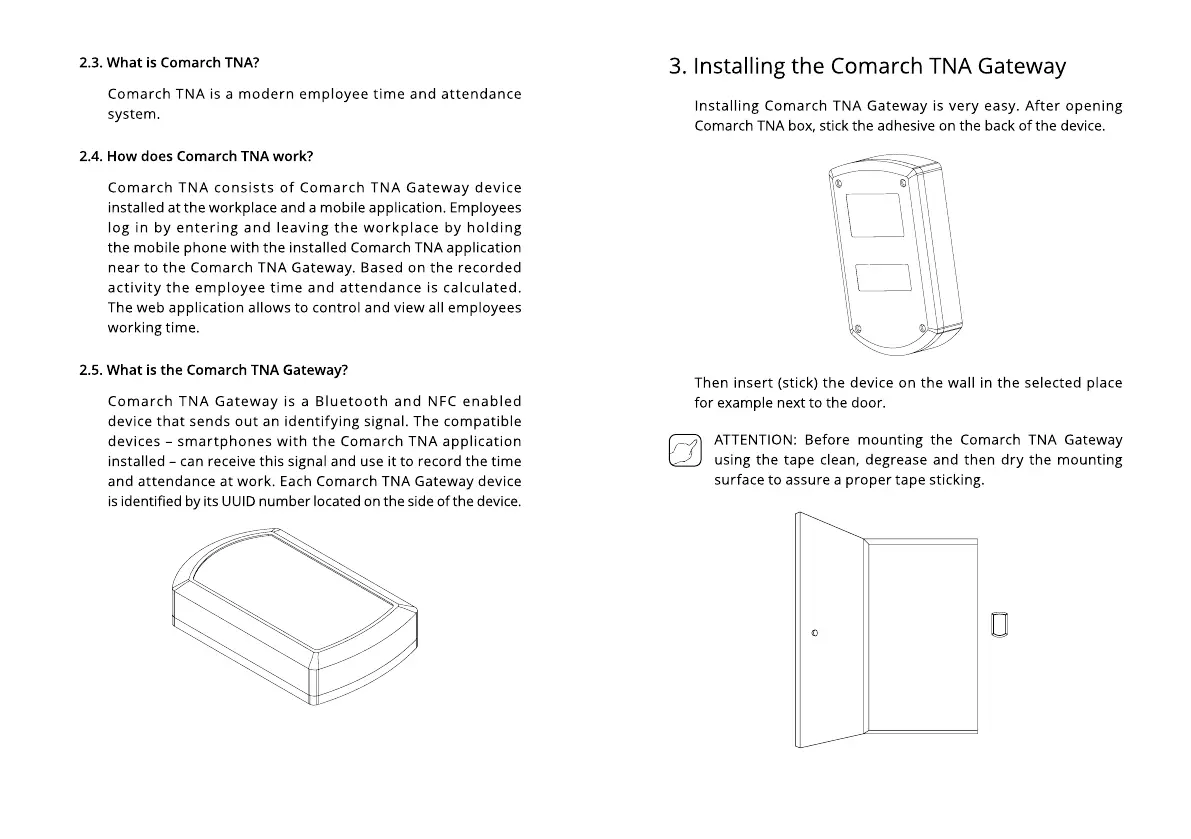 2.3. What is Comarch TNA?

Comarch TNA is a modern employee time and attendance system.

2.4. How does Comarch TNA work?

Comarch TNA consists of Comarch TNA Gateway device installed at the workplace and a mobile application. Employees log in by entering and leaving the workplace by holding the mobile phone with the installed Comarch TNA application near to the Comarch TNA Gateway. Based on the recorded activity the employee time and attendance is calculated. The web application allows to control and view all employees working time.

2.5. What is the Comarch TNA Gateway?

Comarch TNA Gateway is a Bluetooth and NFC enabled device that sends out an identifying signal. The compatible devices – smartphones with the Comarch TNA application installed – can receive this signal and use it to record the time and attendance at work. Each Comarch TNA Gateway device is identified by its UUID number located on the side of the device.

3. Installing the Comarch TNA Gateway

Installing Comarch TNA Gateway is very easy. After opening Comarch TNA box, stick the adhesive on the back of the device.

Then insert (stick) the device on the wall in the selected place for example next to the door.

ATTENTION: Before mounting the Comarch TNA Gateway using the tape clean, degrease and then dry the mounting surface to assure a proper tape sticking.