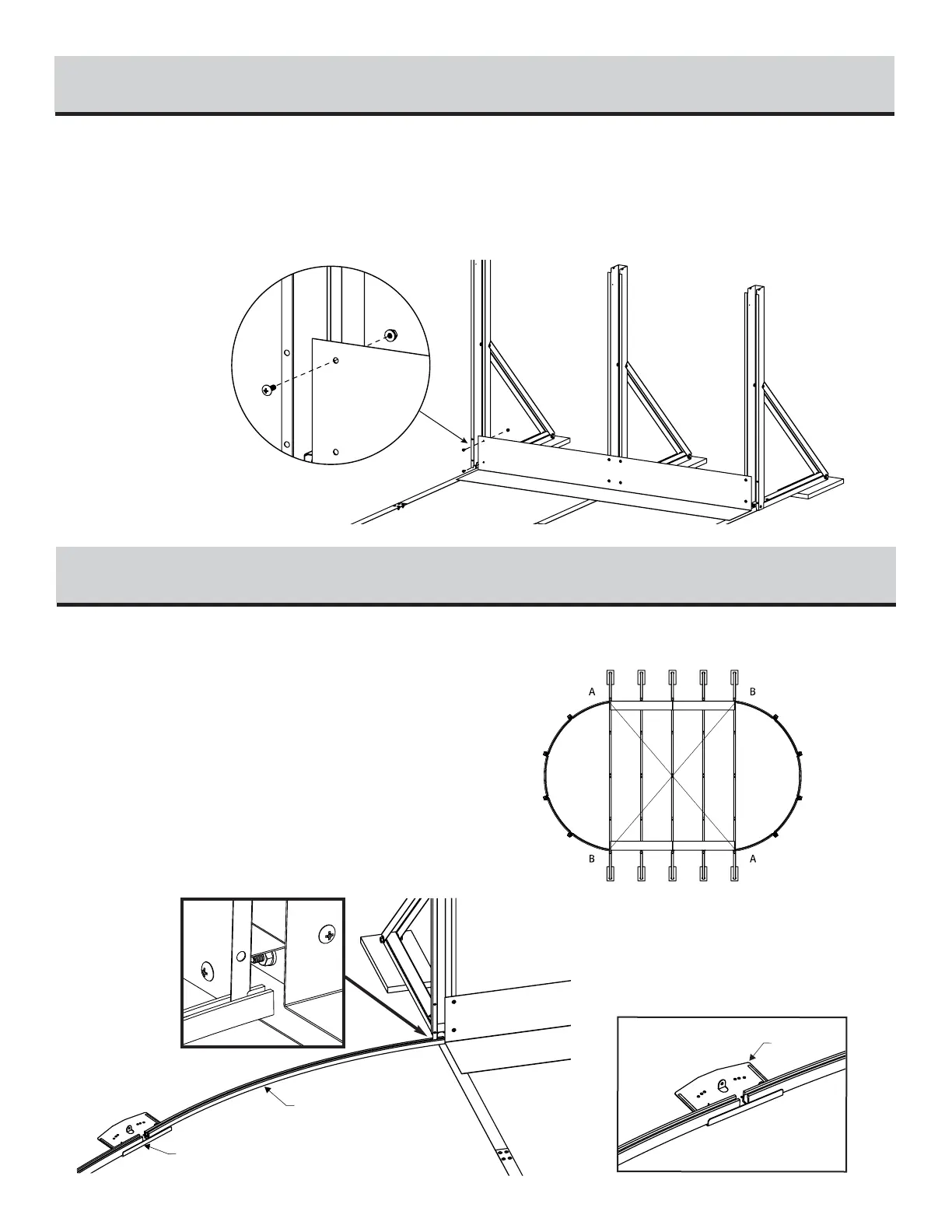 A

B

B

A