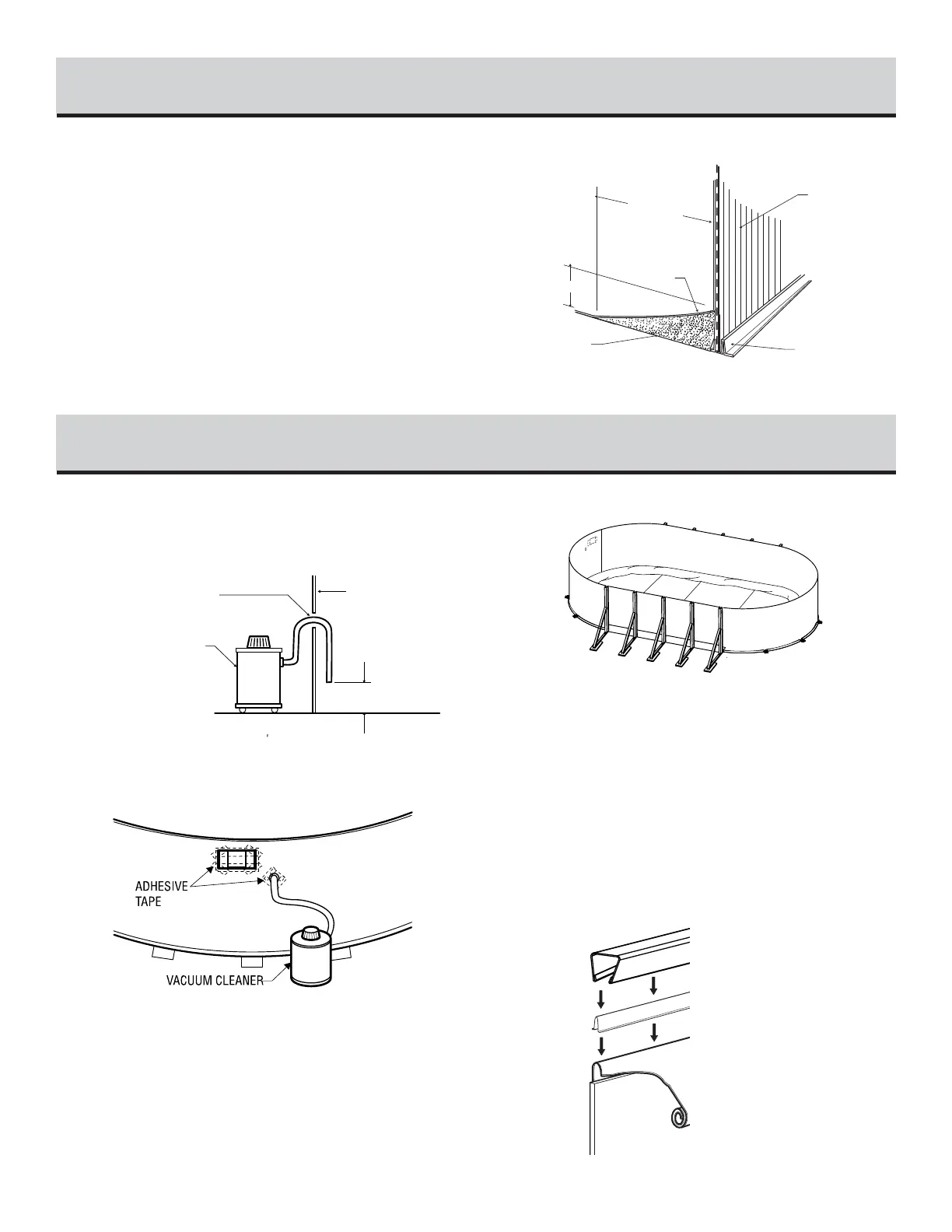 ADHESIVE TAPE

VACUUM CLEANER