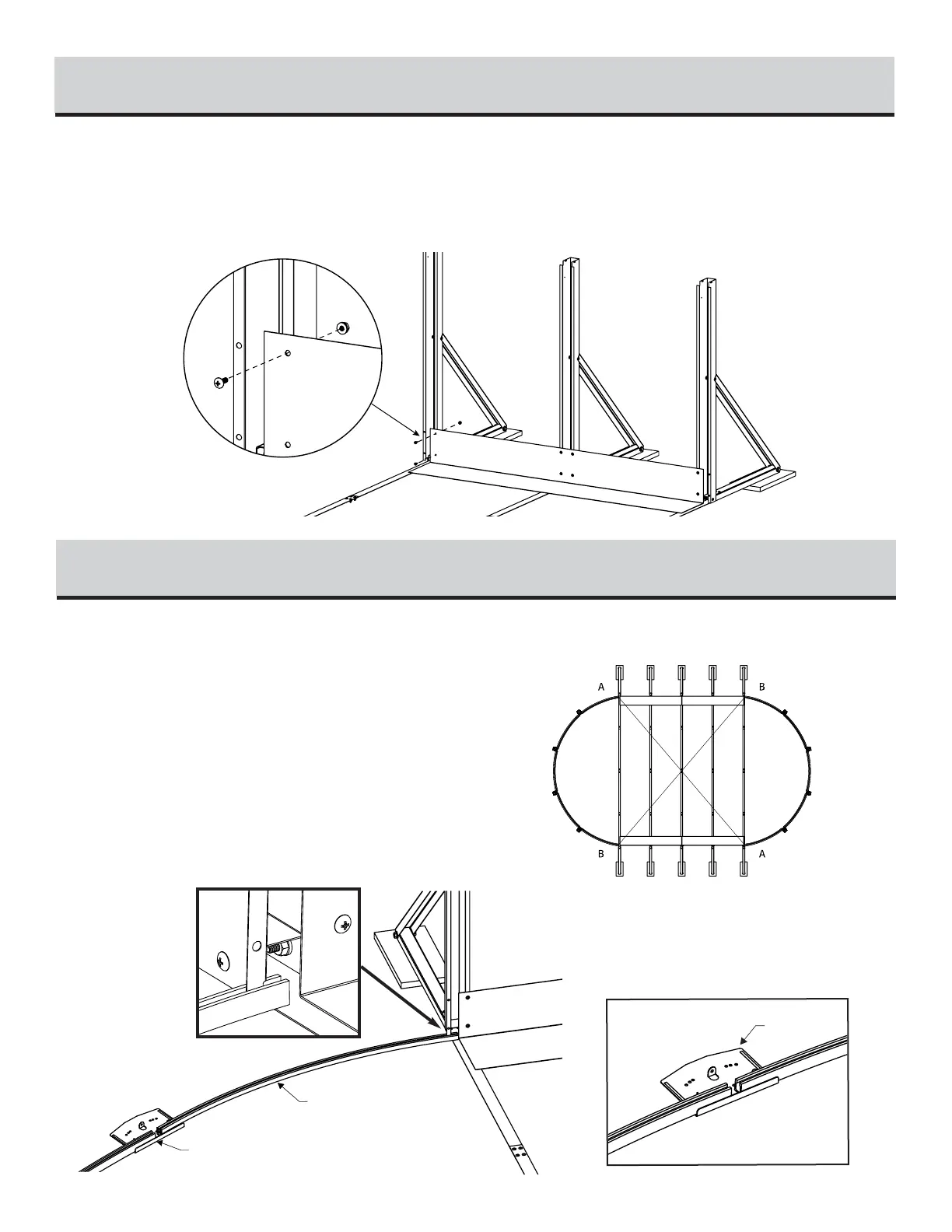 A

B

B

A