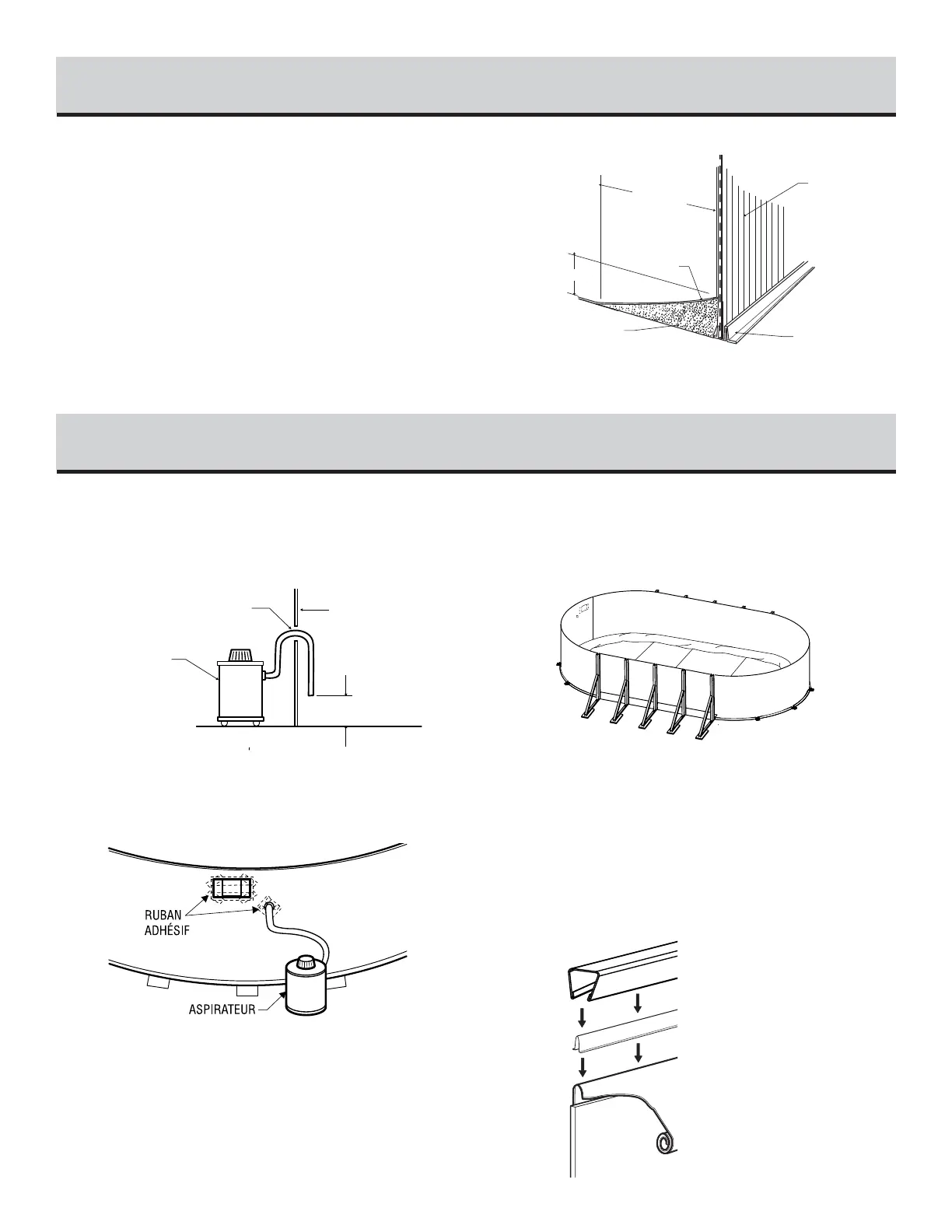 RUBAN ADHÉSIF

ASPIRATEUR