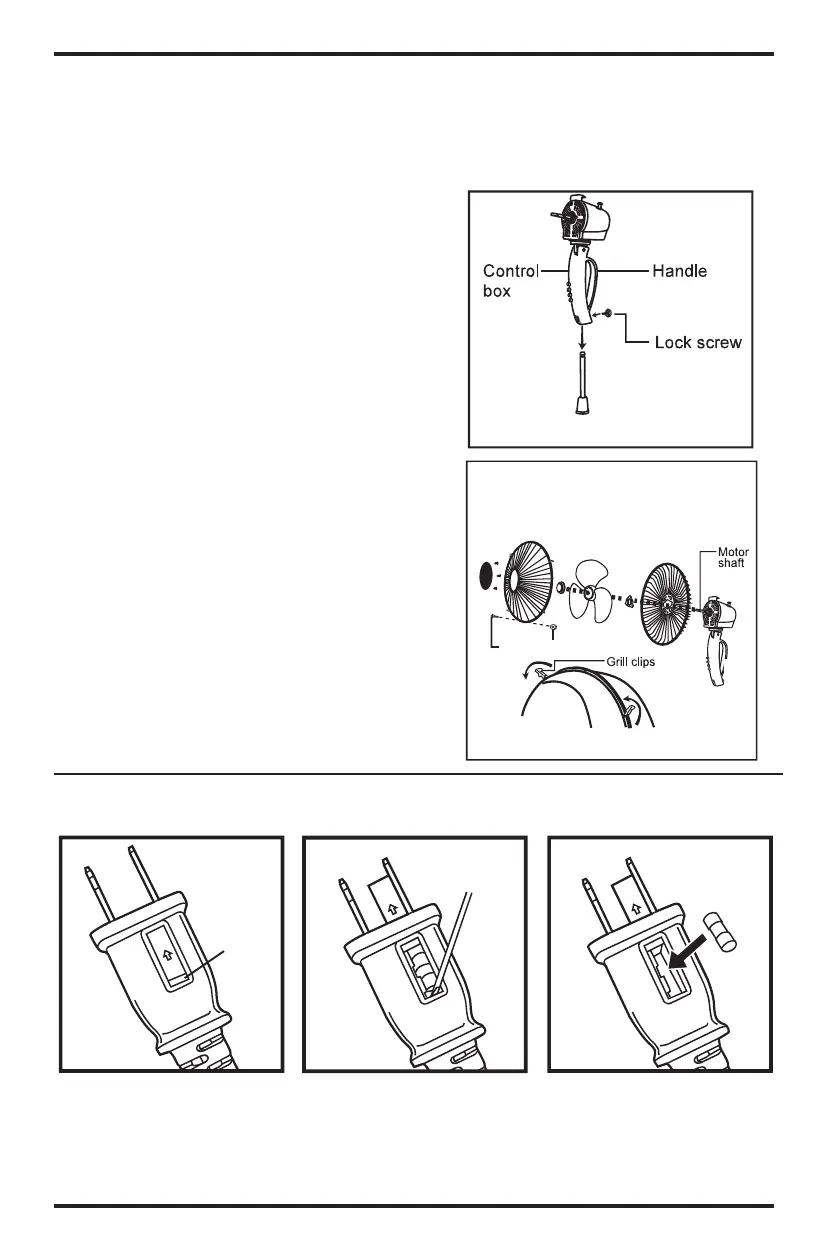 Control box

Handle

Lock screw

Motor shaft

Grill clips