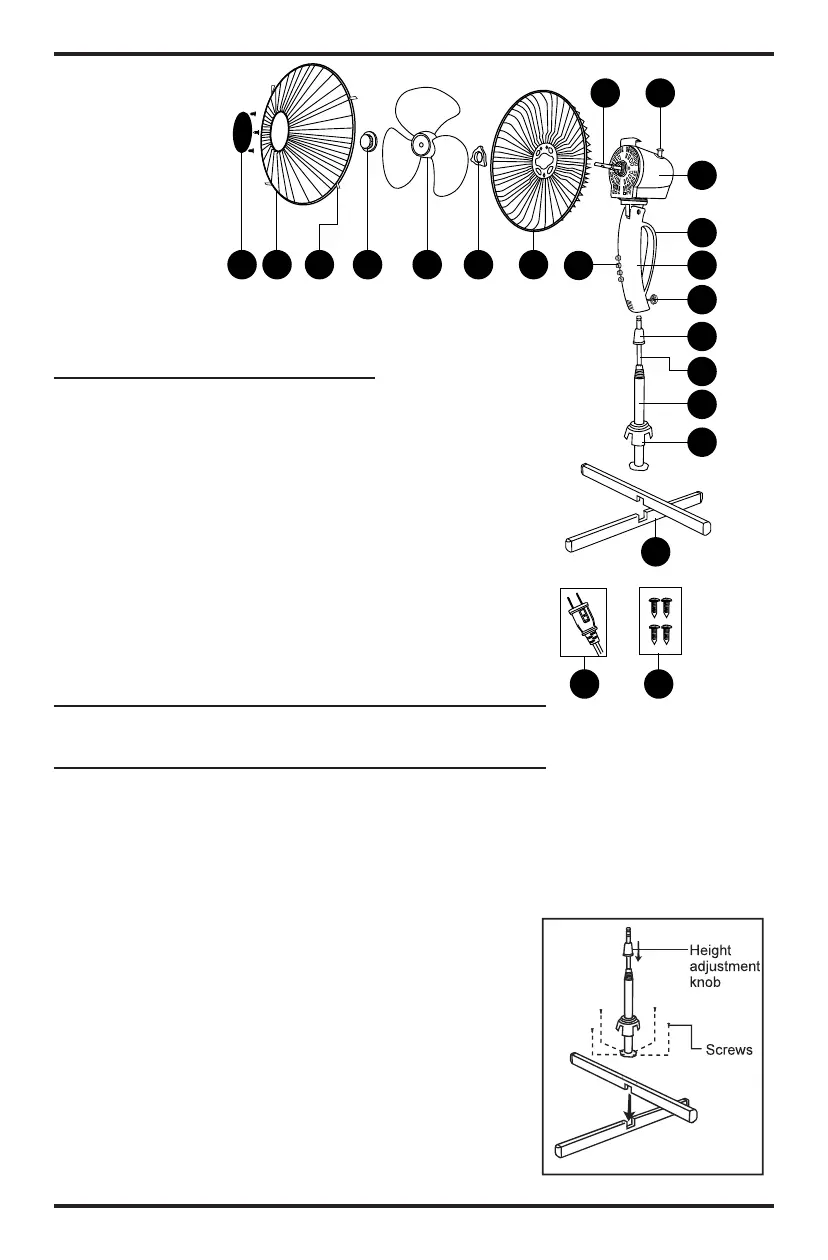 Height adjustment knob

Screws