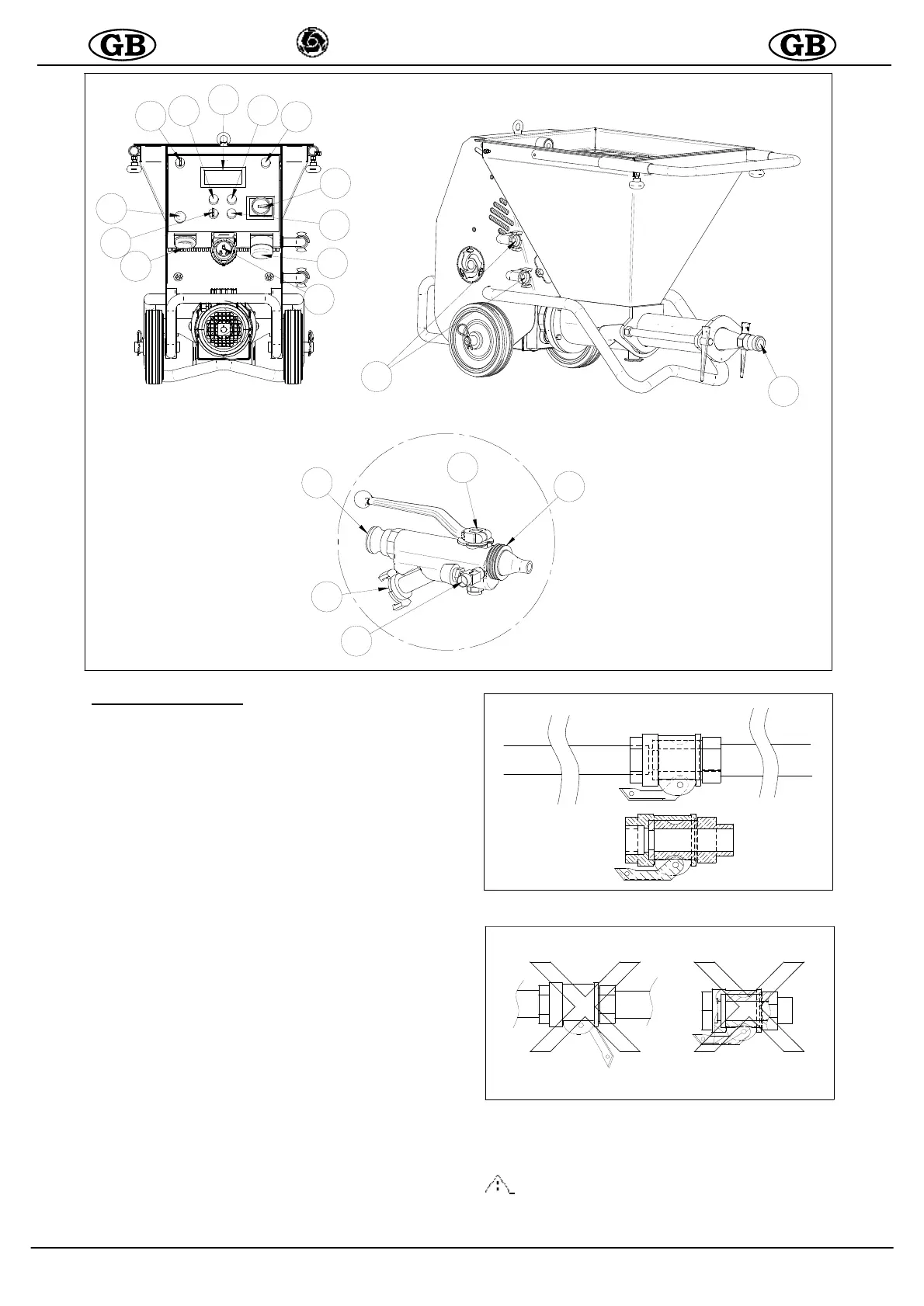 GB GB