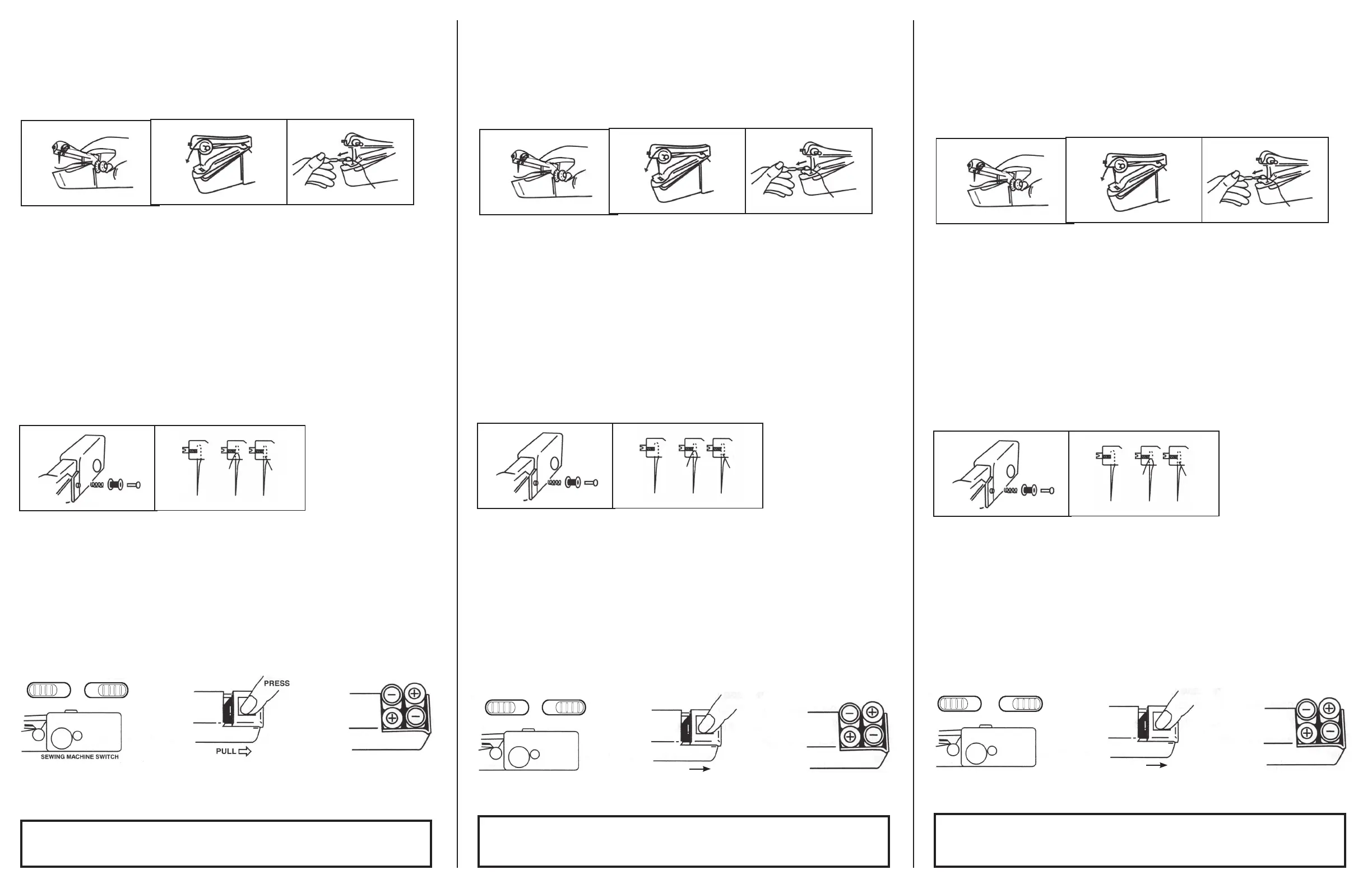 PRESS

PULL

SEWING MACHINE SWITCH