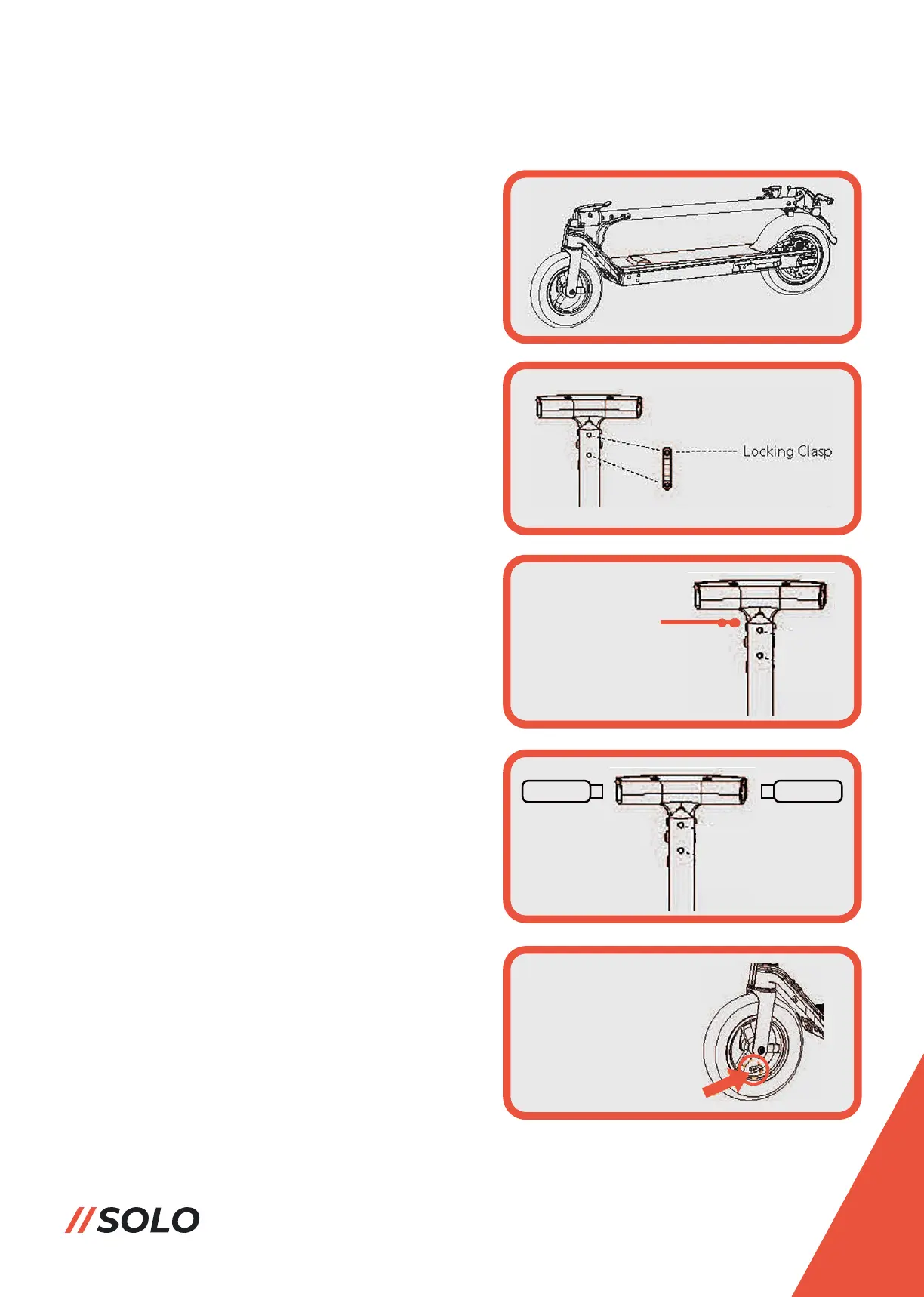 Locking Clasp

//SOLO