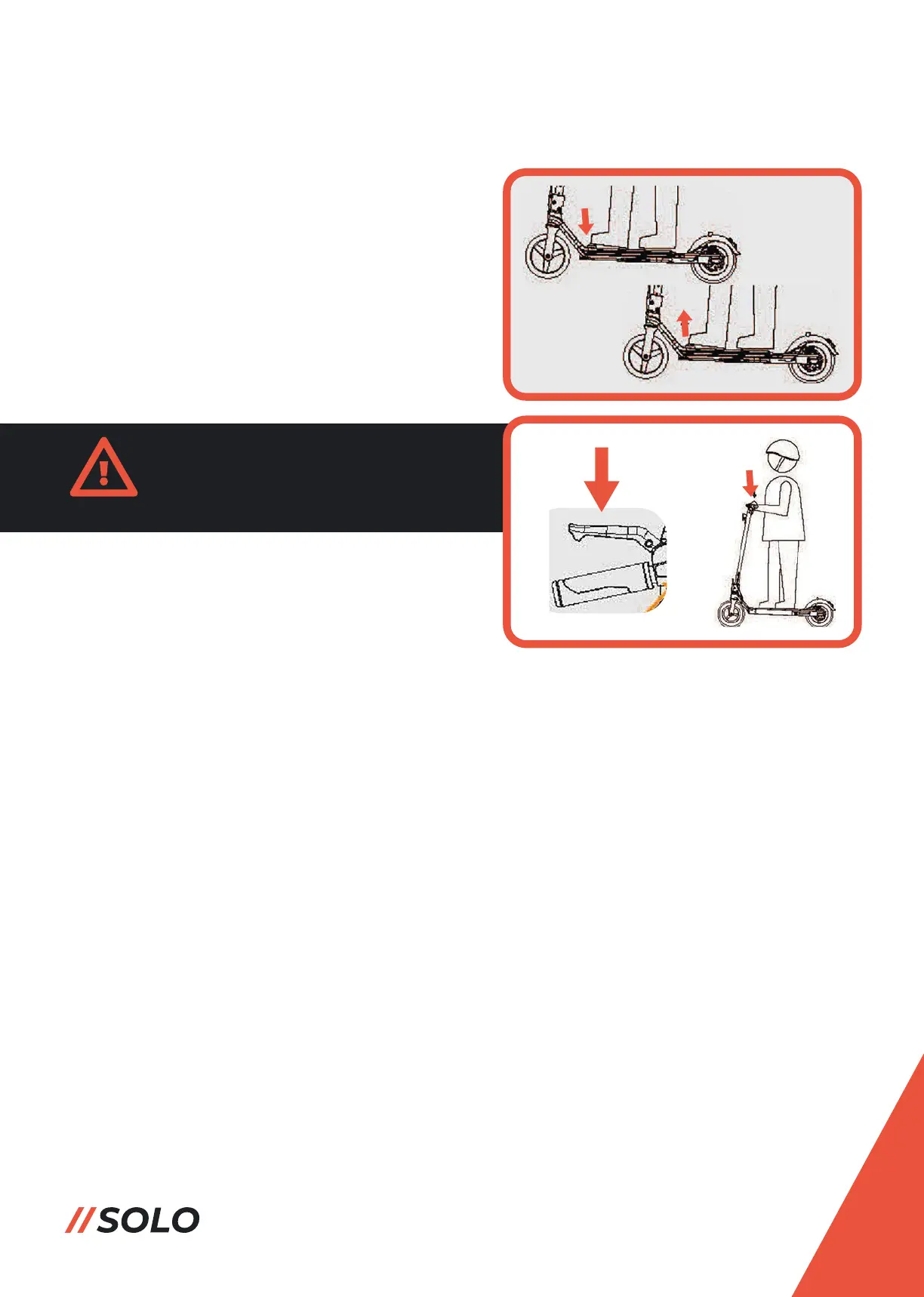 //SOLO