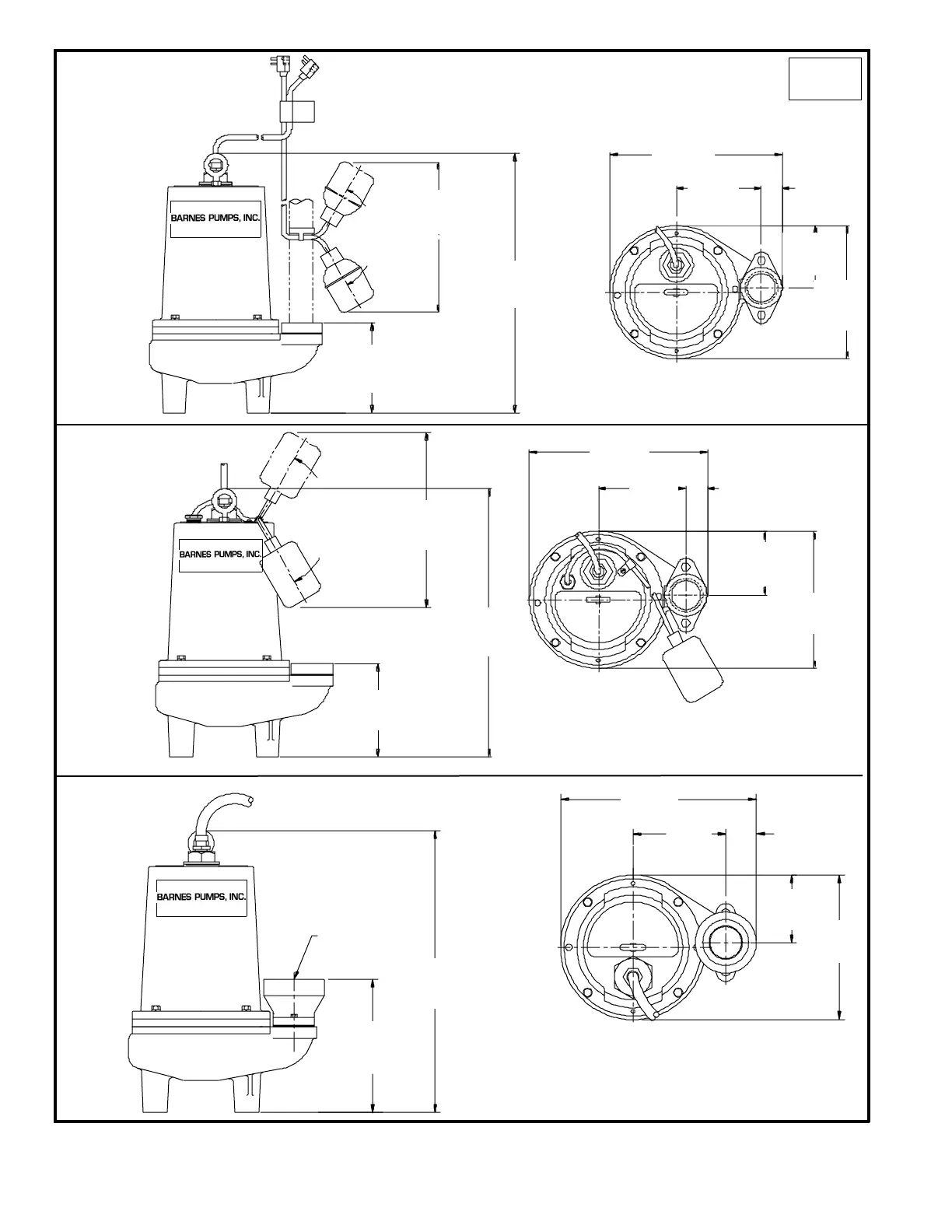 BARNES PUMPS, INC.

BARNES PUMPS, INC.

BARNES PUMPS, INC.