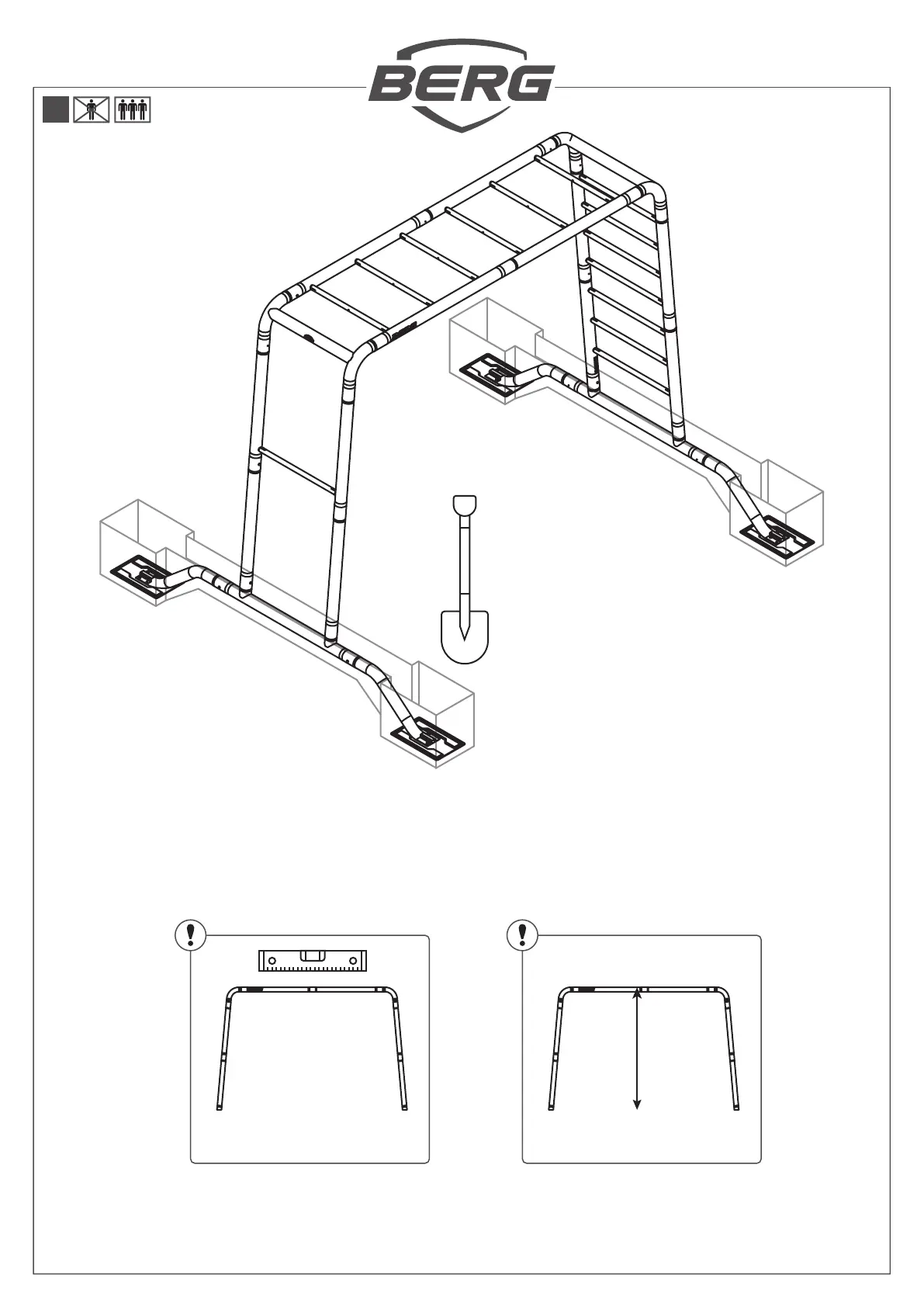 BERG