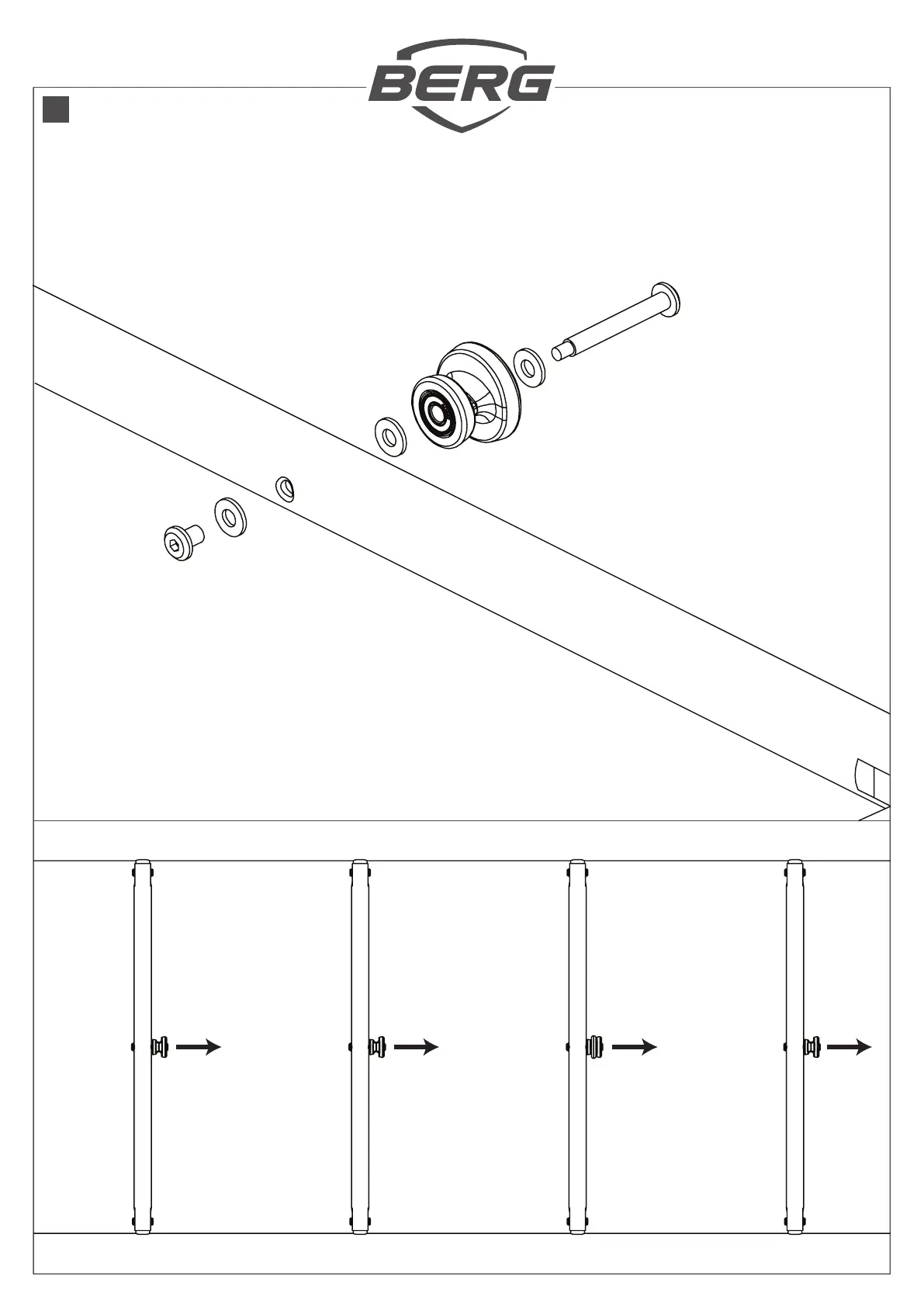 BERG