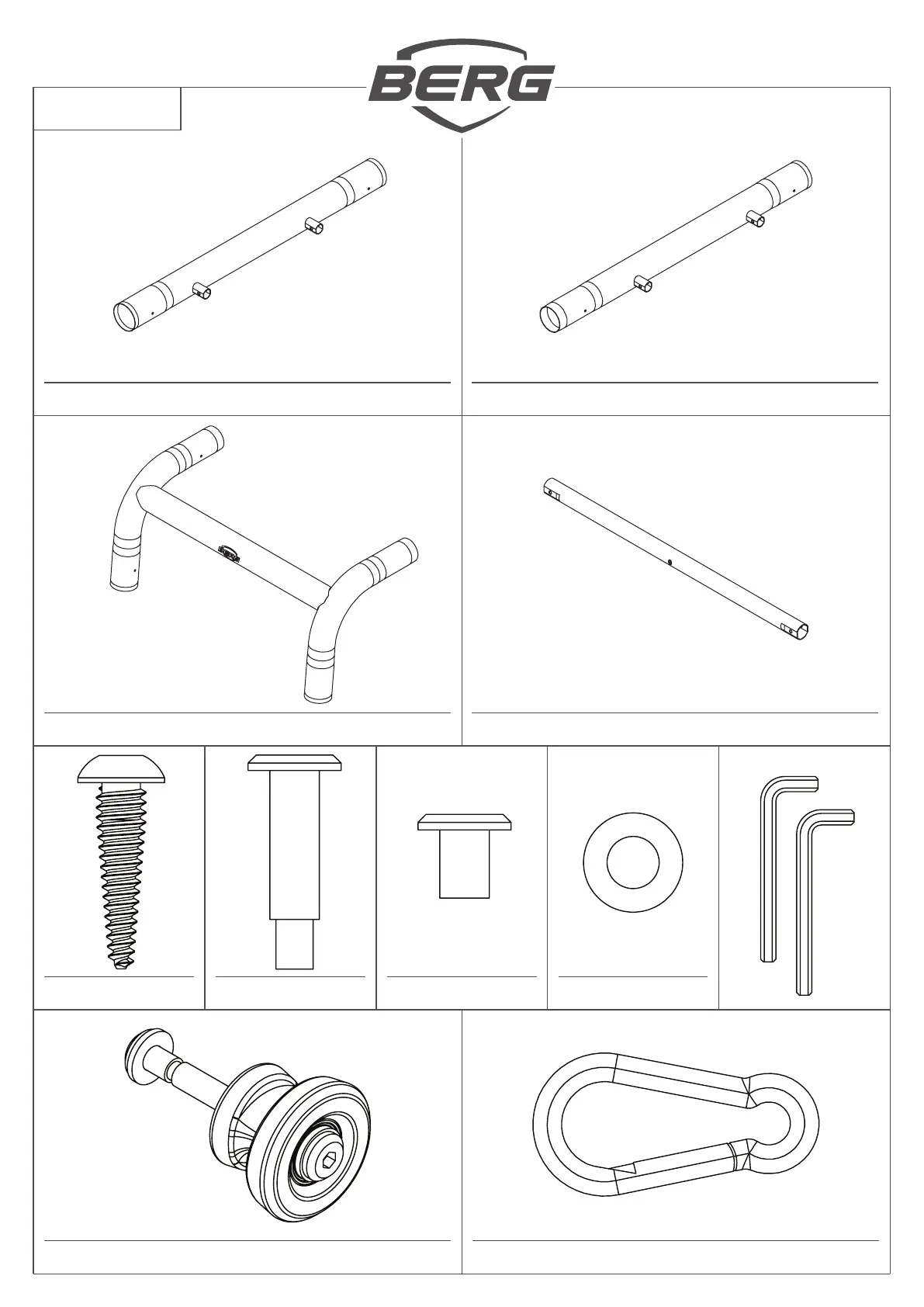 BERG