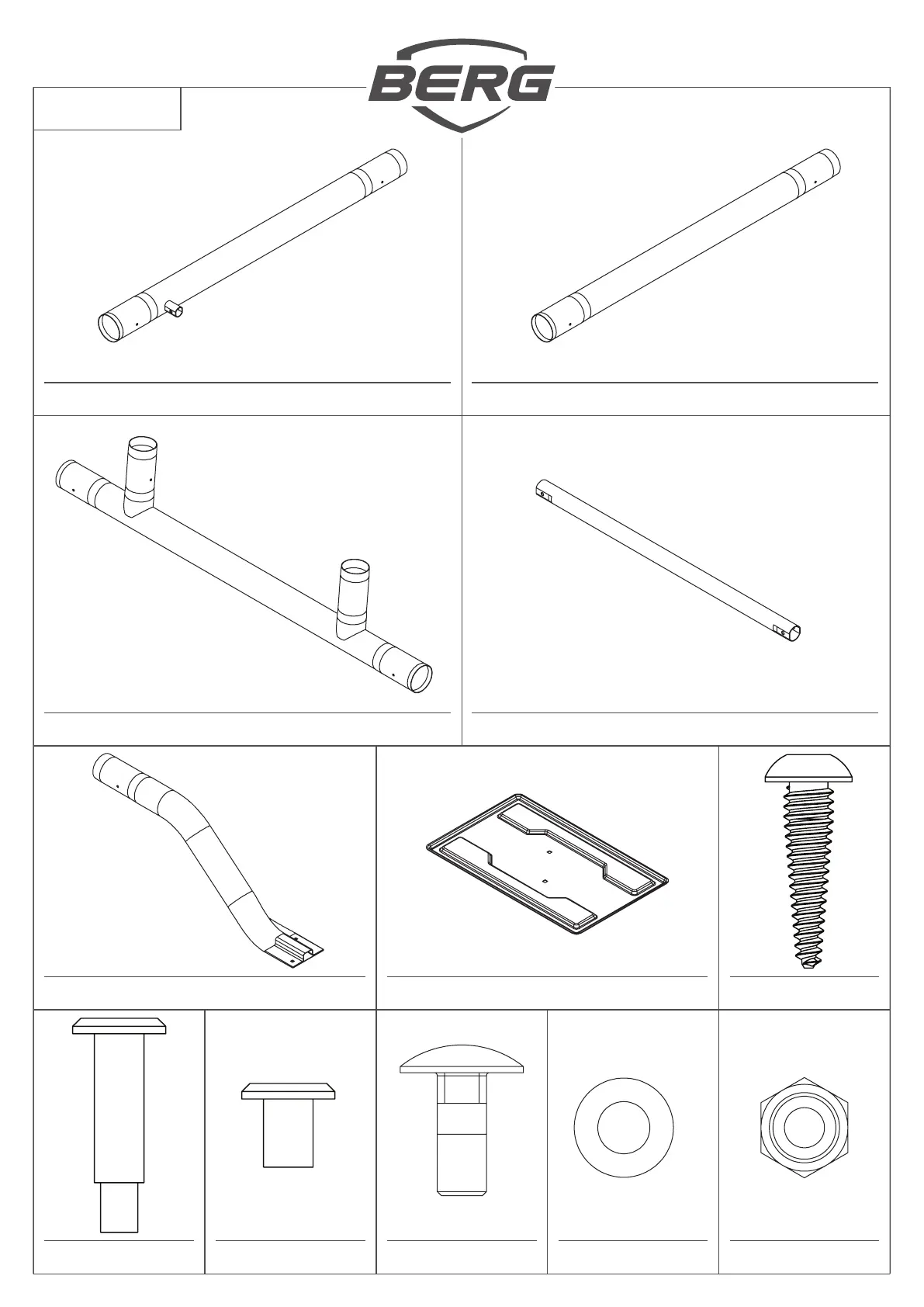 BERG