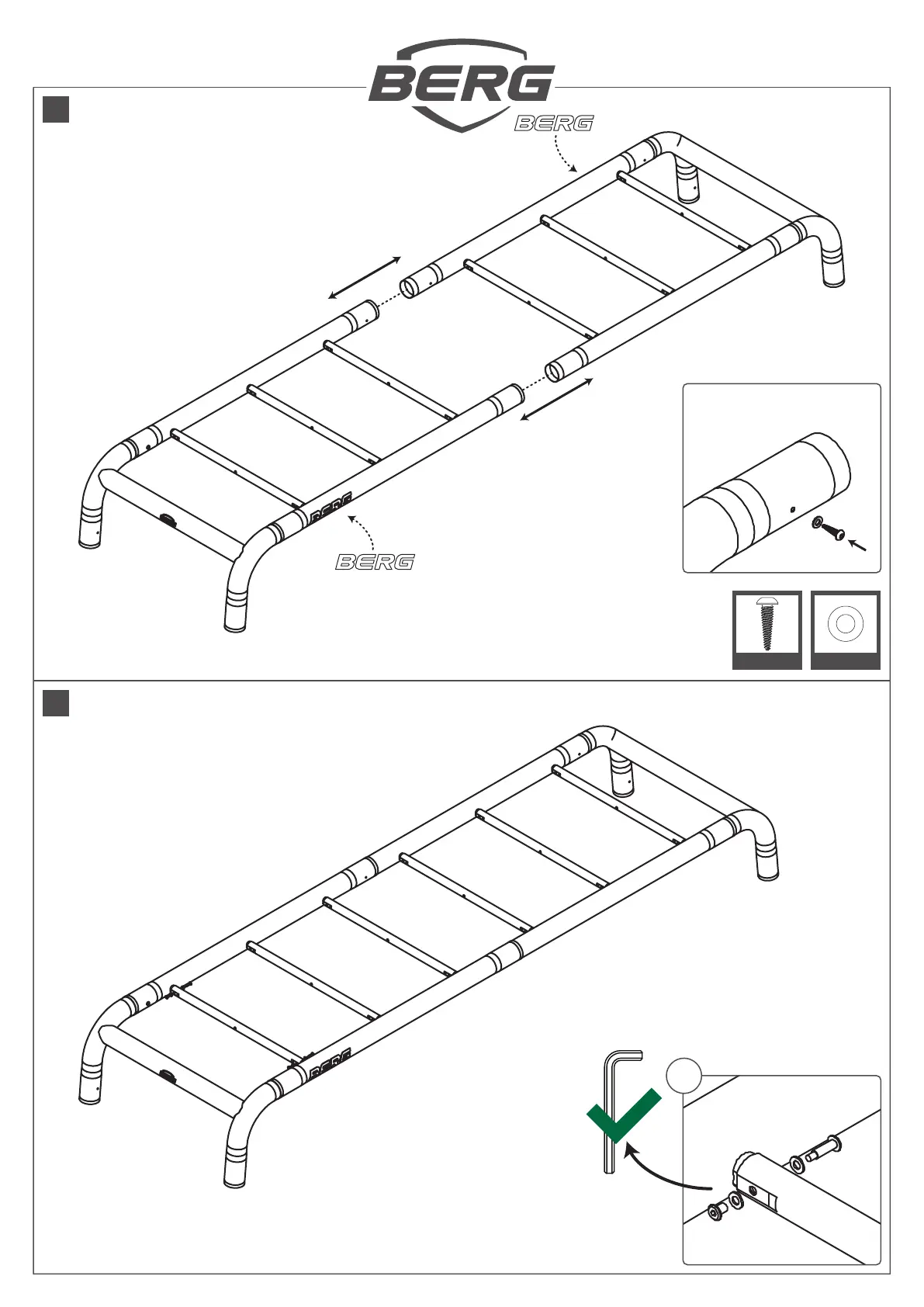 BERG

BERG

BERG

BERG

BERG