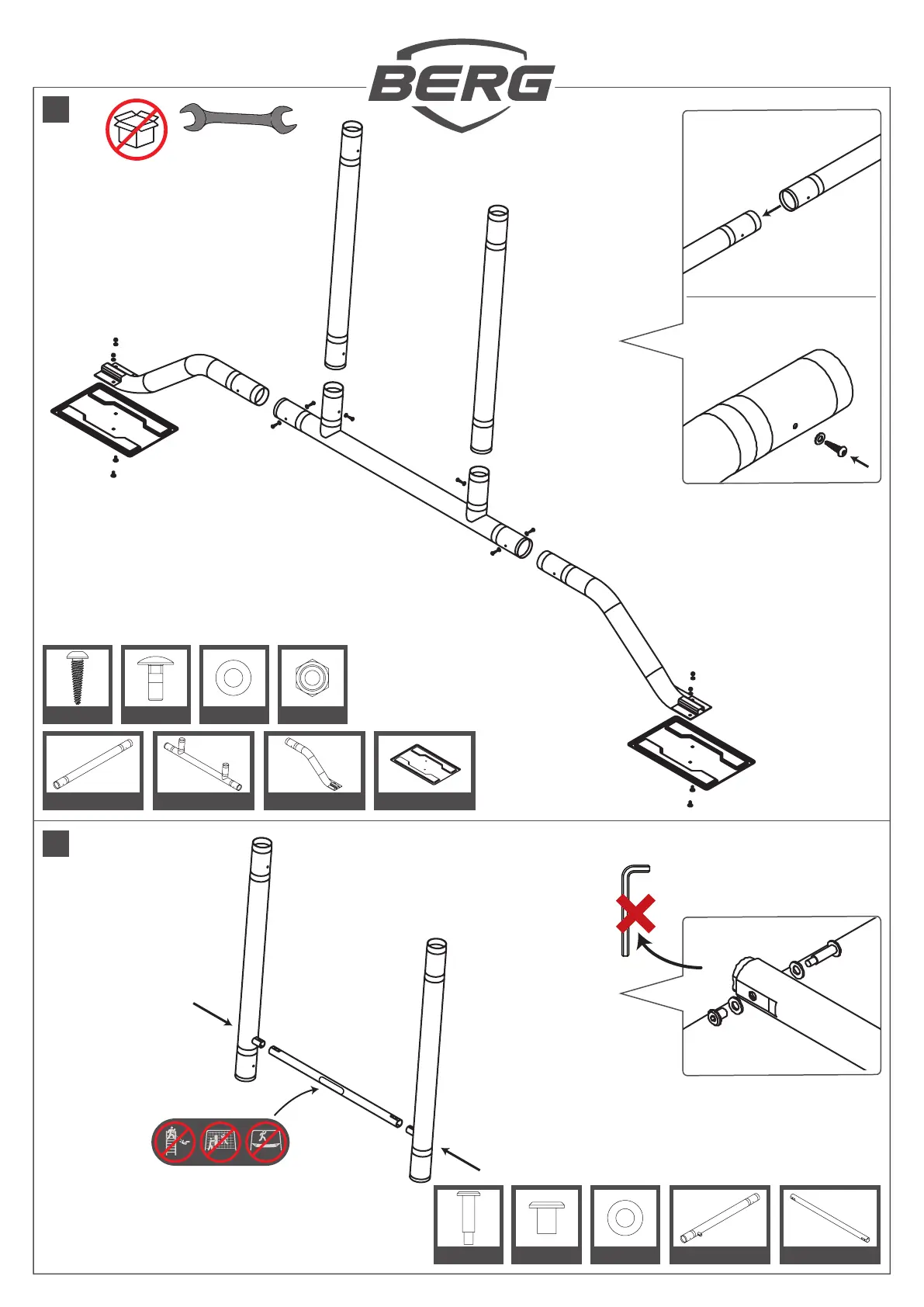 BERG